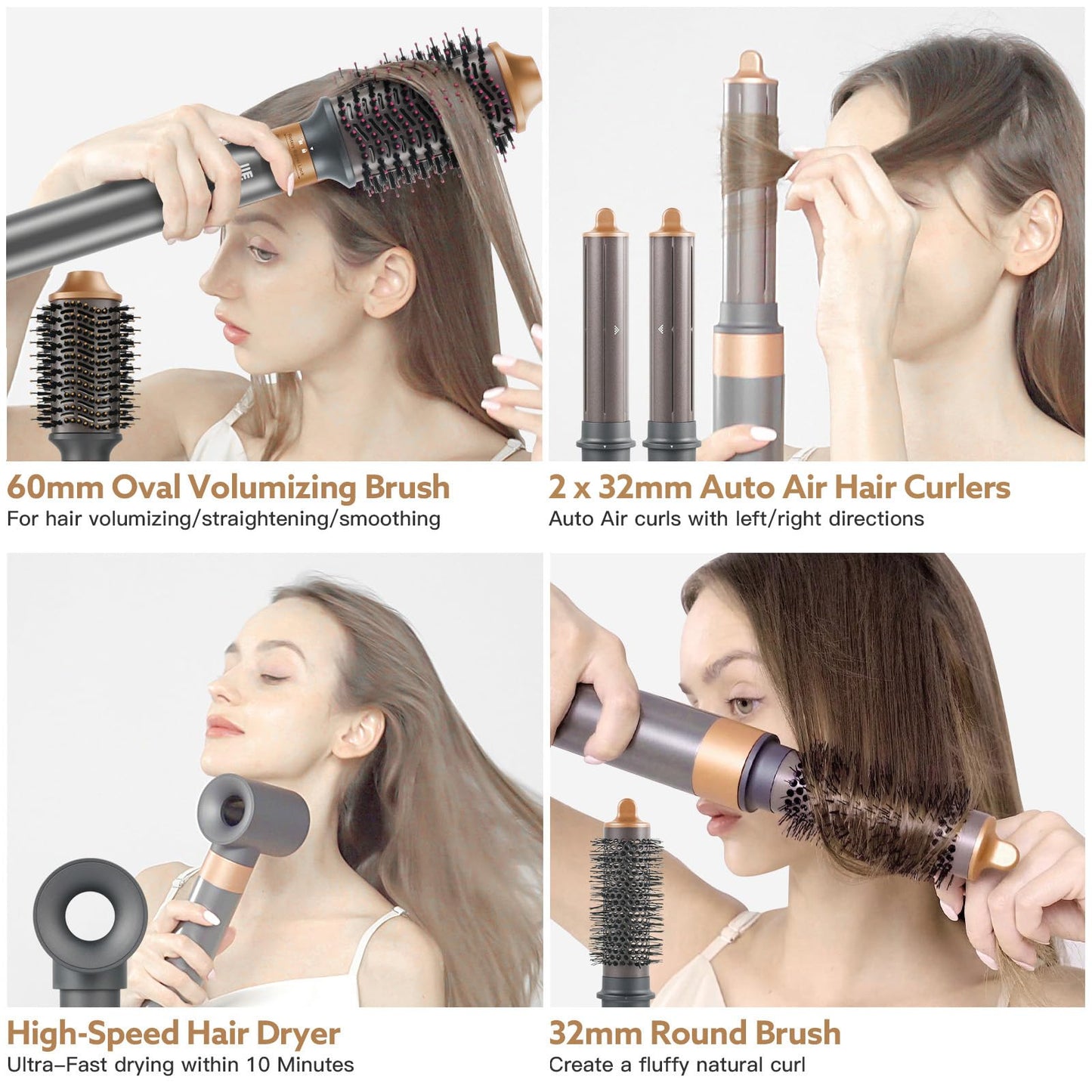 60mm Oval Volumizing Brush
For hair volumizing/straightening/smoothing

2 x 32mm Auto Air Hair Curlers
Auto Air curls with left/right directions

High-Speed Hair Dryer
Ultra–Fast drying within 10 Minutes

32mm Round Brush
Create a fluffy natural curl