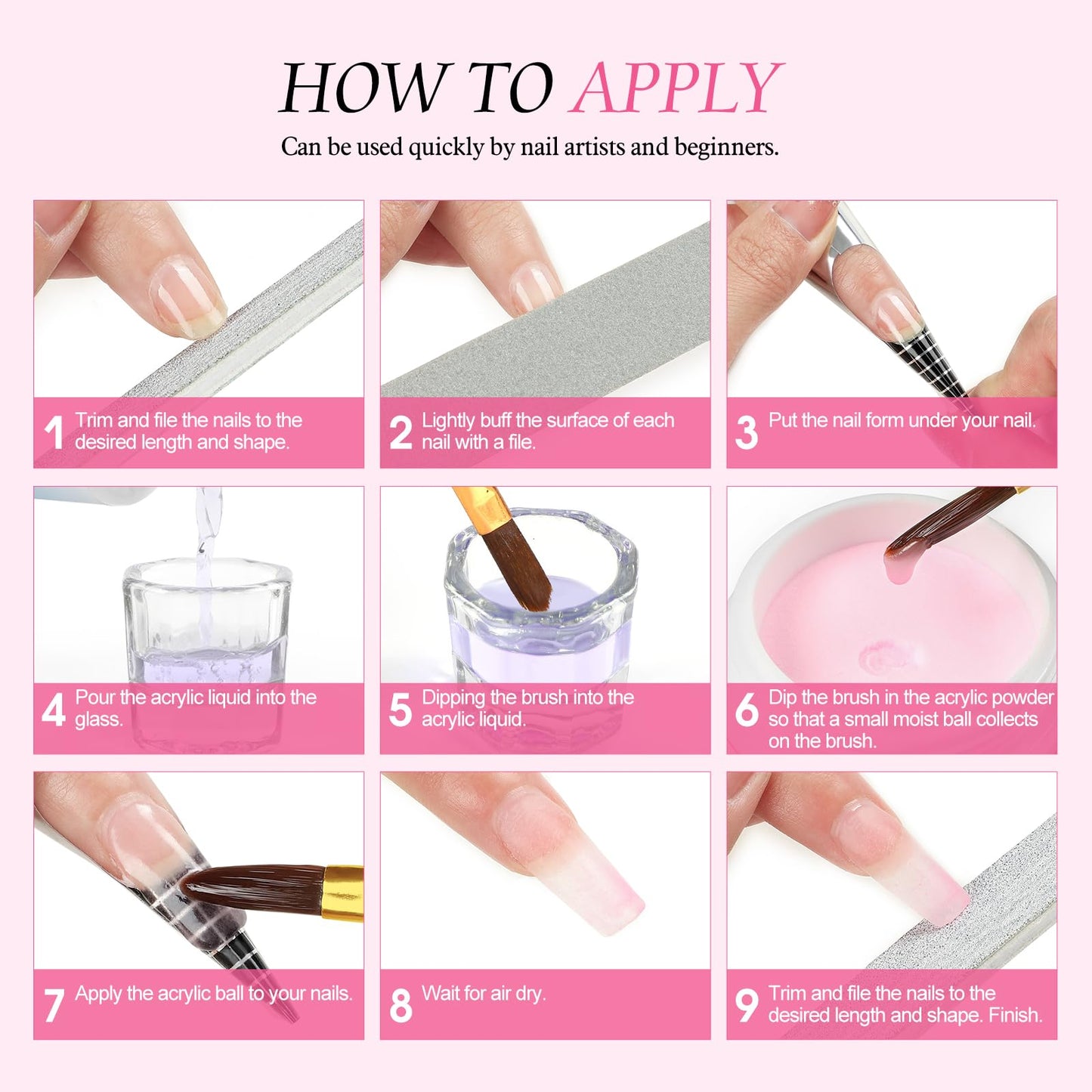 HOW TO APPLY

Can be used quickly by nail artists and beginners.

1 Trim and file the nails to the desired length and shape.

2 Lightly buff the surface of each nail with a file.

3 Put the nail form under your nail.

4 Pour the acrylic liquid into the glass.

5 Dipping the brush into the acrylic liquid.

6 Dip the brush in the acrylic powder so that a small moist ball collects on the brush.

7 Apply the acrylic ball to your nails.

8 Wait for air dry.

9 Trim and file the nails to the desired length and shape. Finish.