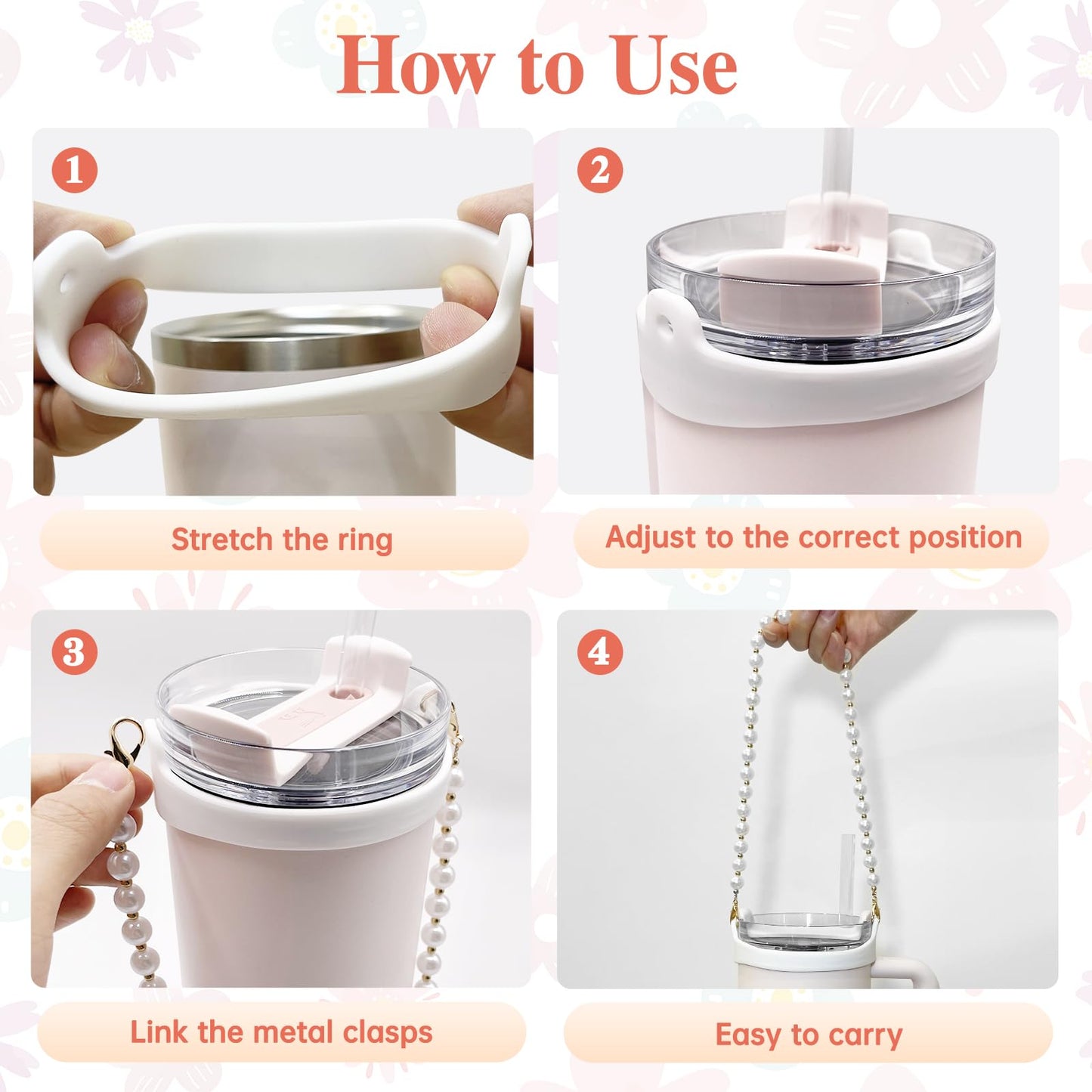 How to Use

1

Stretch the ring

2

Adjust to the correct position

3

Link the metal clasps

4

Easy to carry