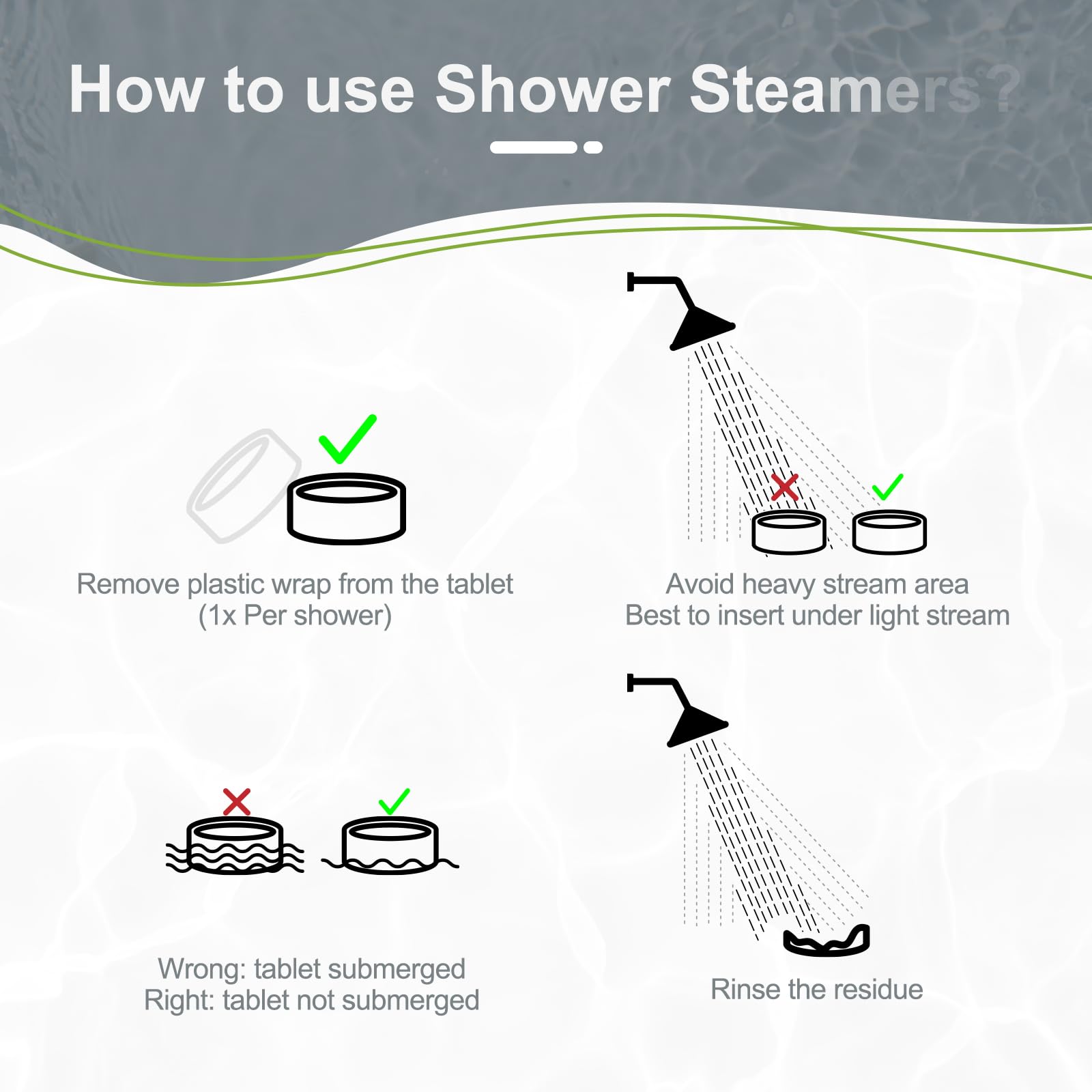 How to use Shower Steamers?

Remove plastic wrap from the tablet
(1x Per shower)

Avoid heavy stream area
Best to insert under light stream

Wrong: tablet submerged
Right: tablet not submerged

Rinse the residue