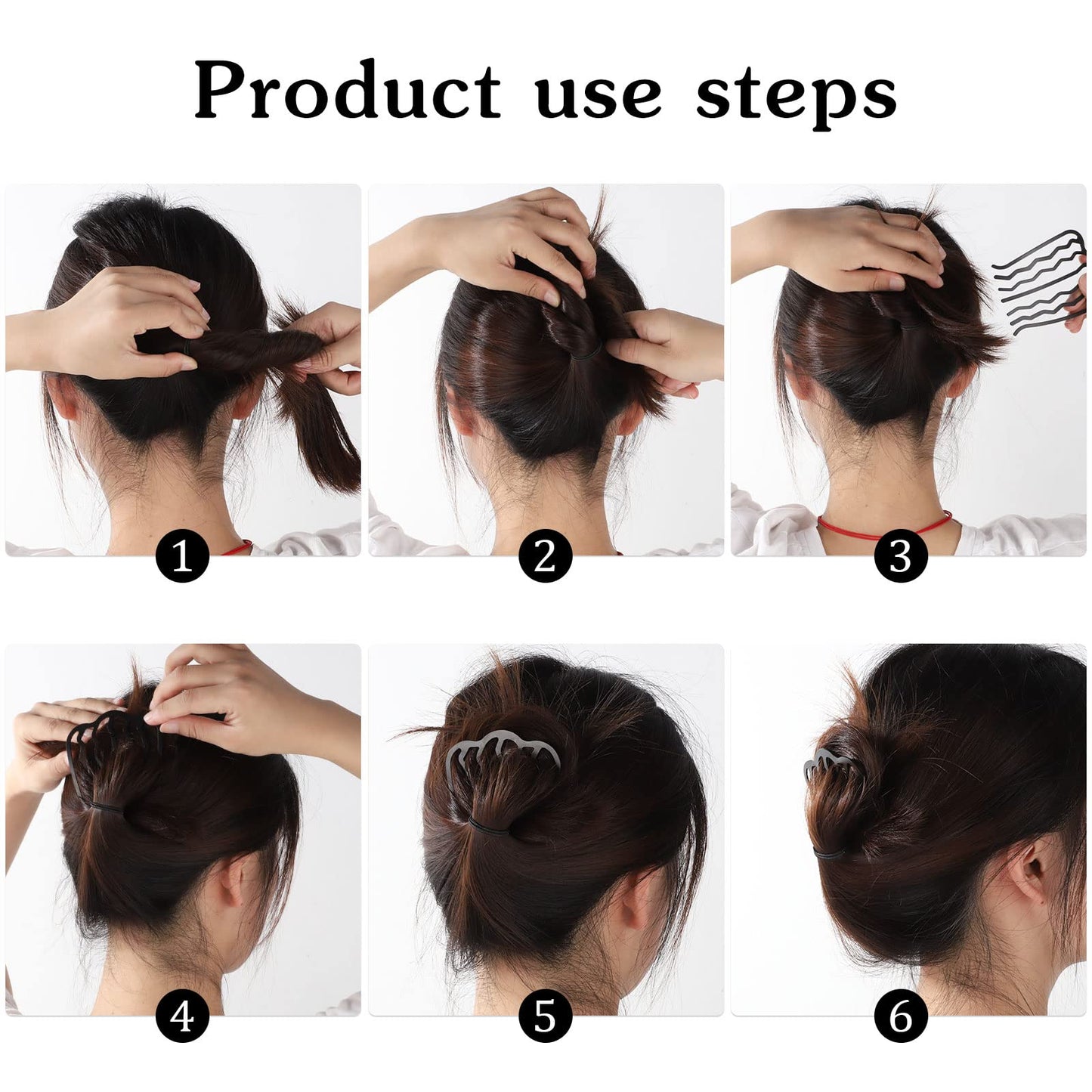 Product use steps

1

2

3

4

5

6