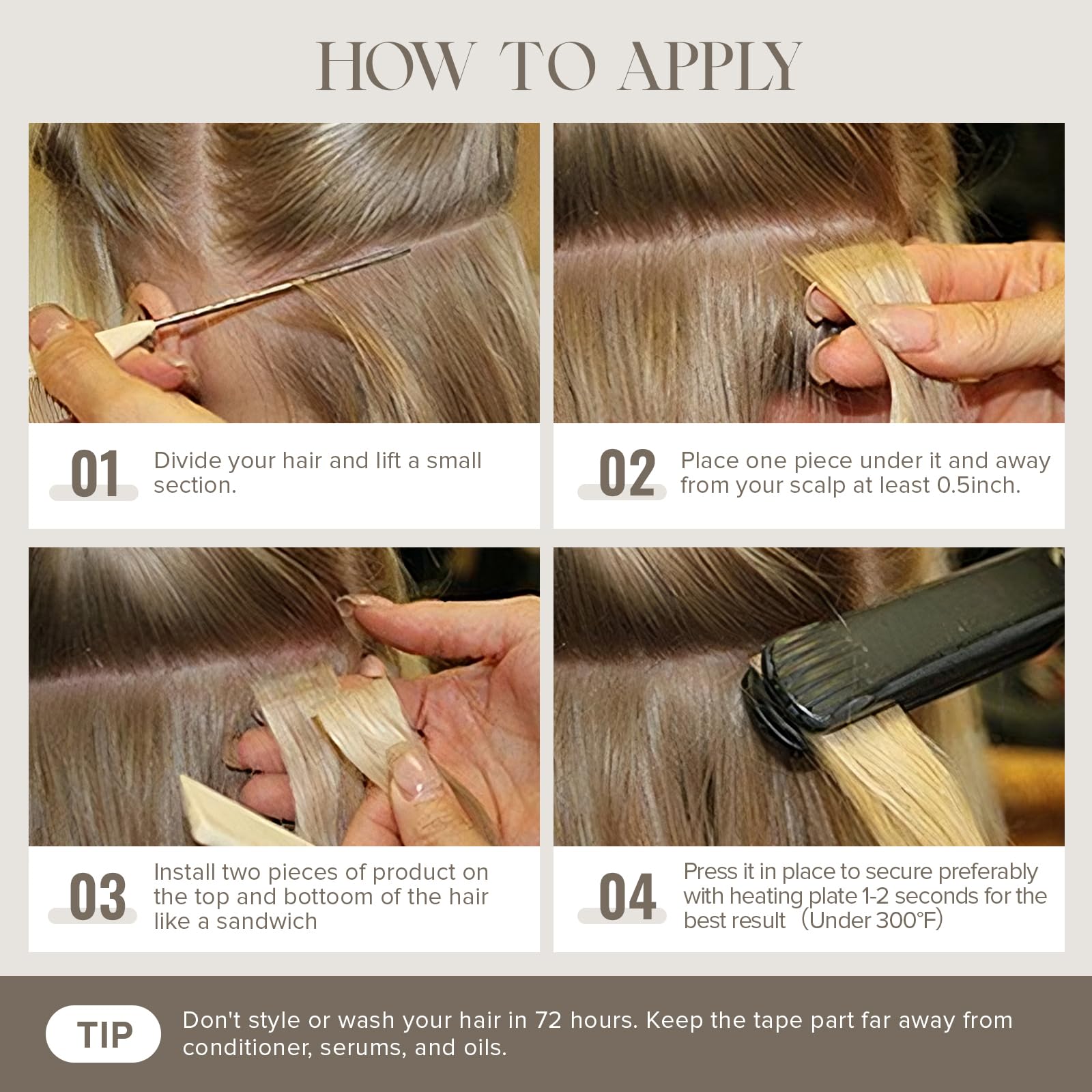 HOW TO APPLY

01 Divide your hair and lift a small section.

02 Place one piece under it and away from your scalp at least 0.5inch.

03 Install two pieces of product on the top and bottom of the hair like a sandwich

04 Press it in place to secure preferably with heating plate 1-2 seconds for the best result （Under 300°F）

TIP Don't style or wash your hair in 72 hours. Keep the tape part far away from conditioner, serums, and oils.