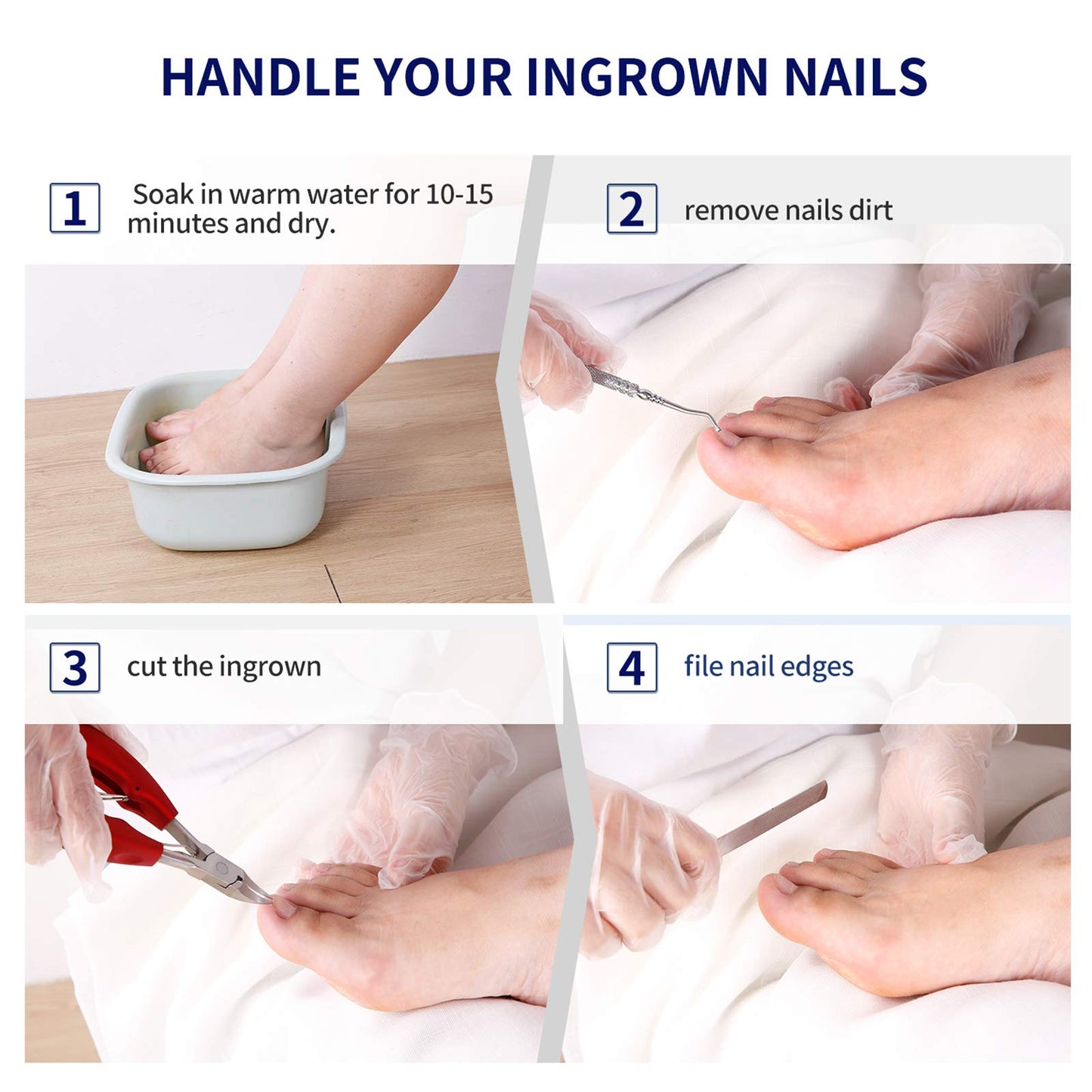 HANDLE YOUR INGROWN NAILS

1 Soak in warm water for 10-15 minutes and dry.

2 remove nails dirt

3 cut the ingrown

4 file nail edges