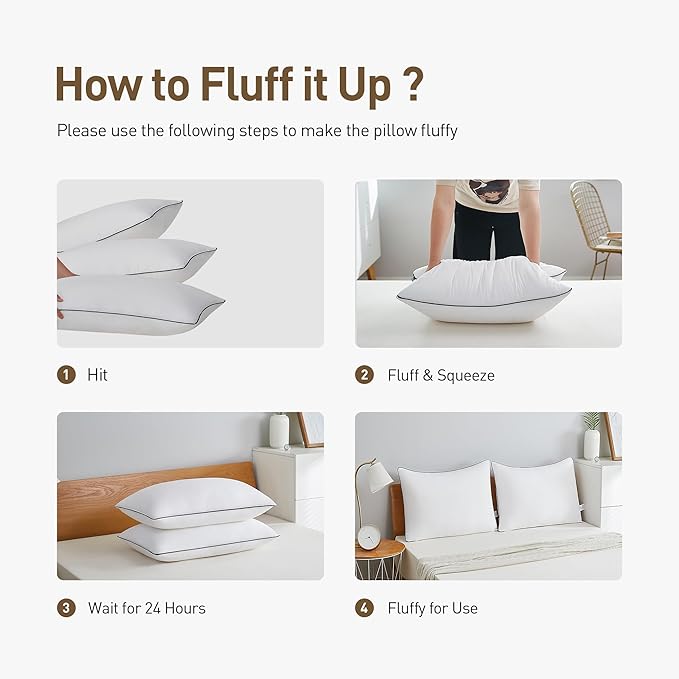 How to Fluff it Up ?

Please use the following steps to make the pillow fluffy

1 Hit

2 Fluff & Squeeze

3 Wait for 24 Hours

4 Fluffy for Use