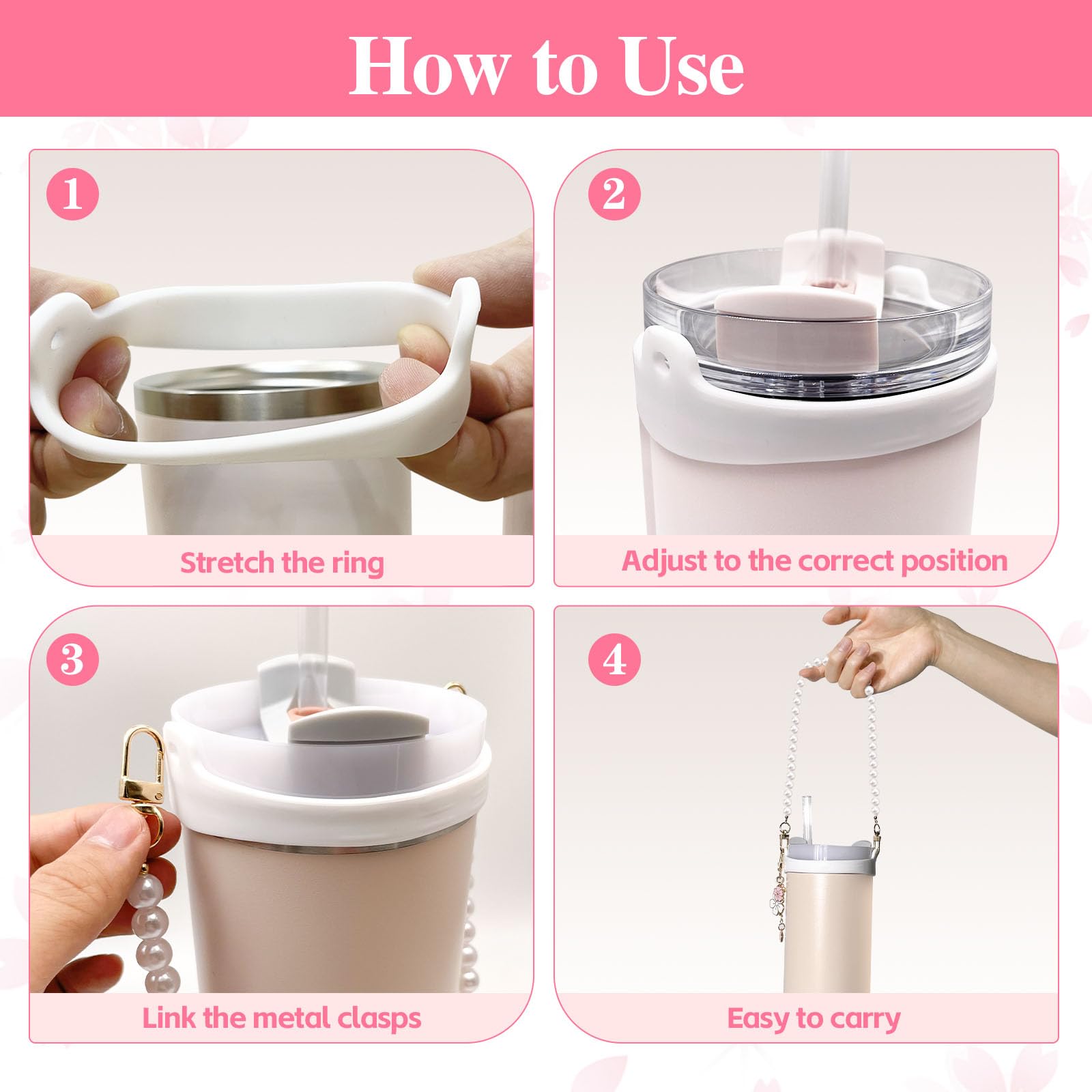 How to Use

1

Stretch the ring

2

Adjust to the correct position

3

Link the metal clasps

4

Easy to carry