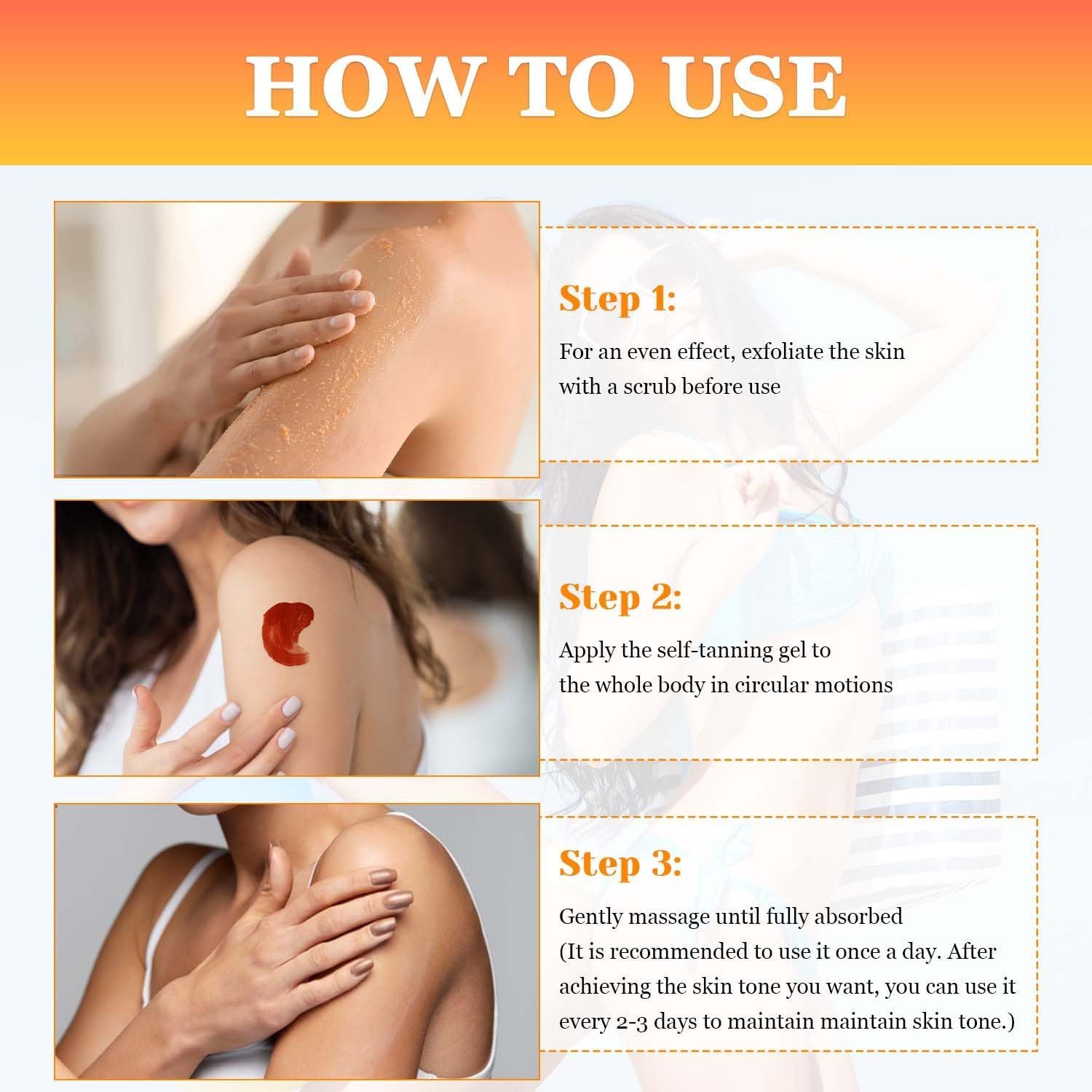 HOW TO USE

Step 1:

For an even effect, exfoliate the skin with a scrub before use

Step 2:

Apply the self-tanning gel to the whole body in circular motions

Step 3:

Gently massage until fully absorbed (It is recommended to use it once a day. After achieving the skin tone you want, you can use it every 2-3 days to maintain maintain skin tone.)