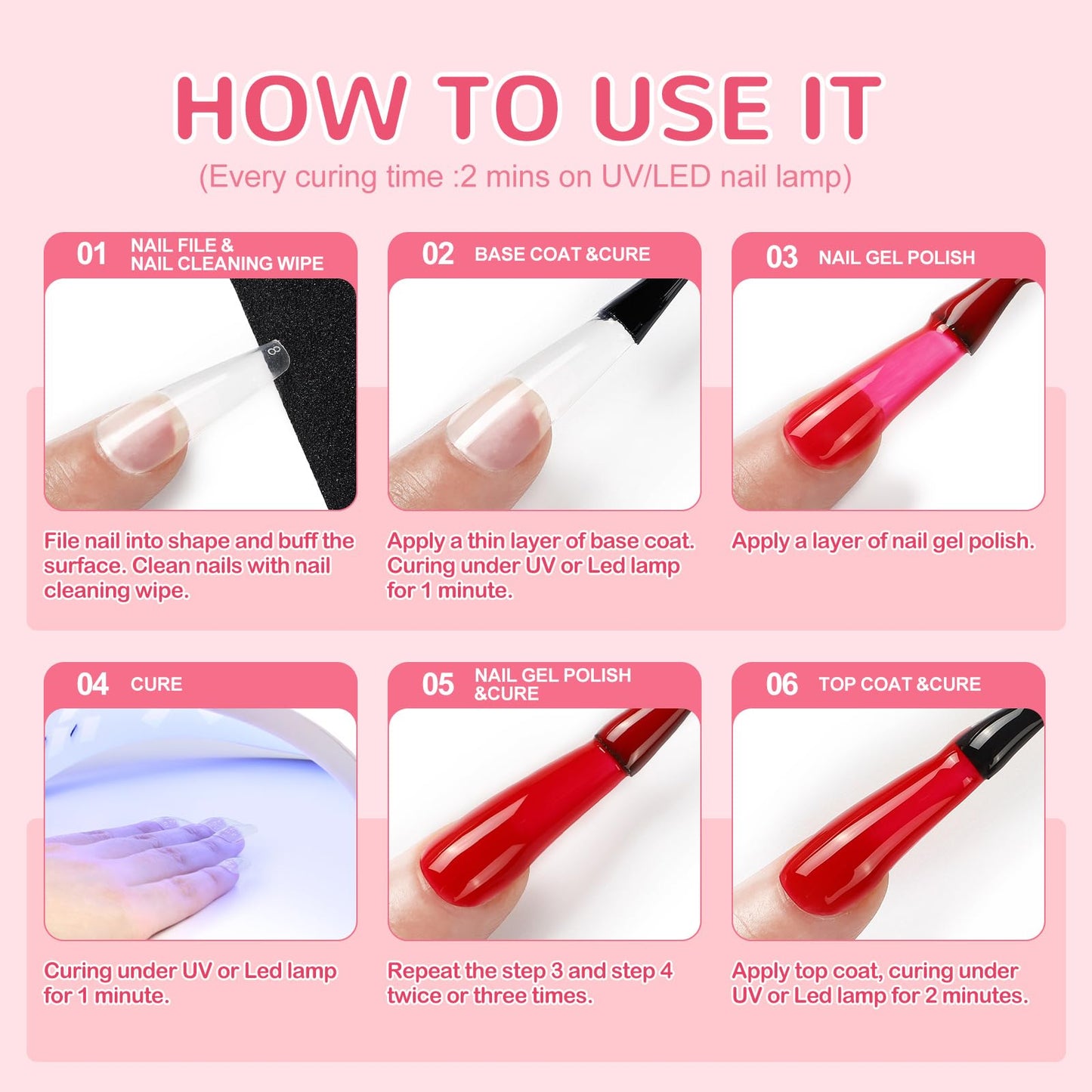 HOW TO USE IT

(Every curing time :2 mins on UV/LED nail lamp)

01 NAIL FILE & NAIL CLEANING WIPE

8

File nail into shape and buff the surface. Clean nails with nail cleaning wipe.

02 BASE COAT &CURE

Apply a thin layer of base coat. Curing under UV or Led lamp for 1 minute.

03 NAIL GEL POLISH

Apply a layer of nail gel polish.

04 CURE

Curing under UV or Led lamp for 1 minute.

05 NAIL GEL POLISH &CURE

Repeat the step 3 and step 4 twice or three times.

06 TOP COAT &CURE

Apply top coat, curing under UV or Led lamp for 2 minutes.