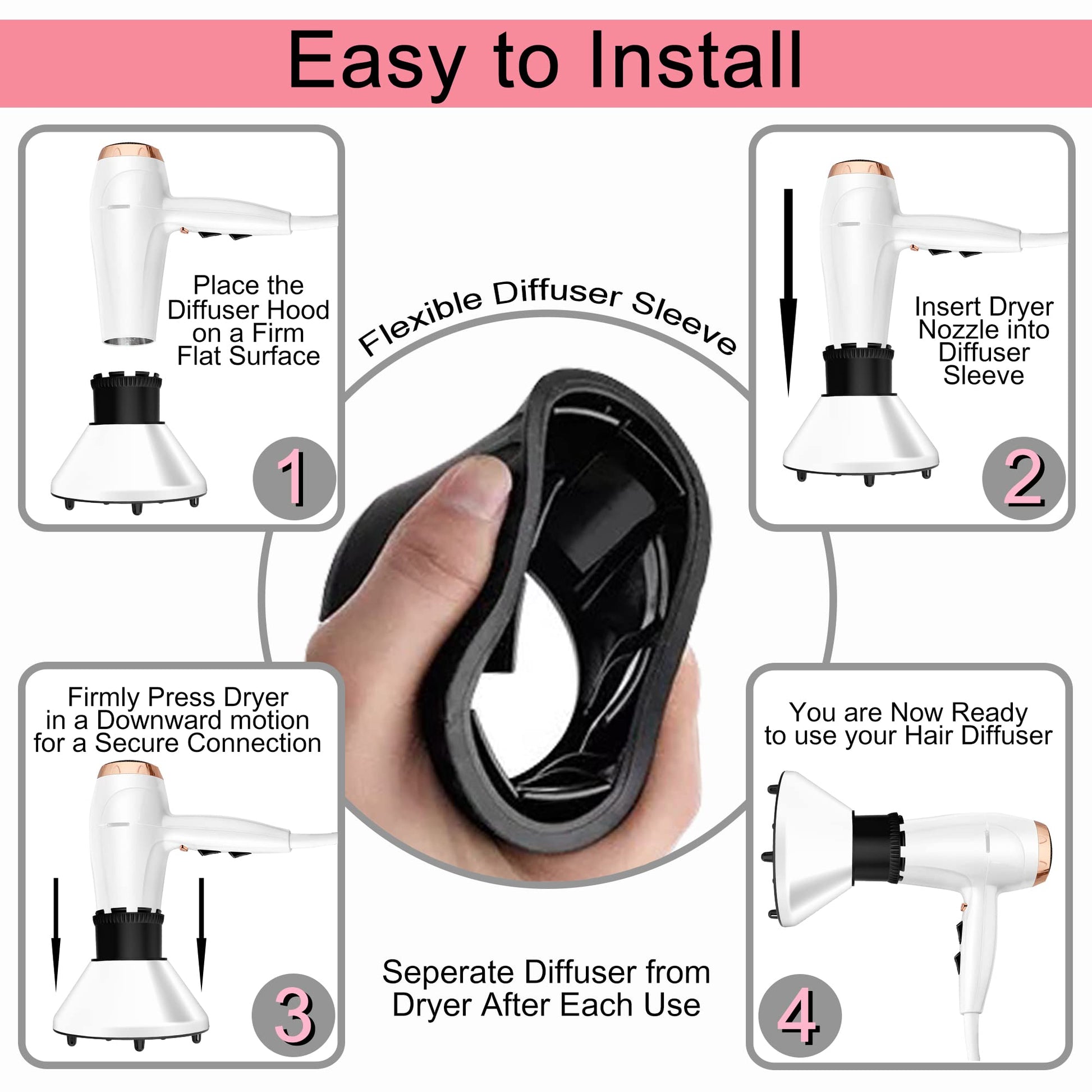 Easy to Install

Place the Diffuser Hood on a Firm Flat Surface

1

Flexible Diffuser Sleeve

Insert Dryer Nozzle into Diffuser Sleeve

2

Firmly Press Dryer in a Downward motion for a Secure Connection

3

Seperate Diffuser from Dryer After Each Use

You are Now Ready to use your Hair Diffuser

4