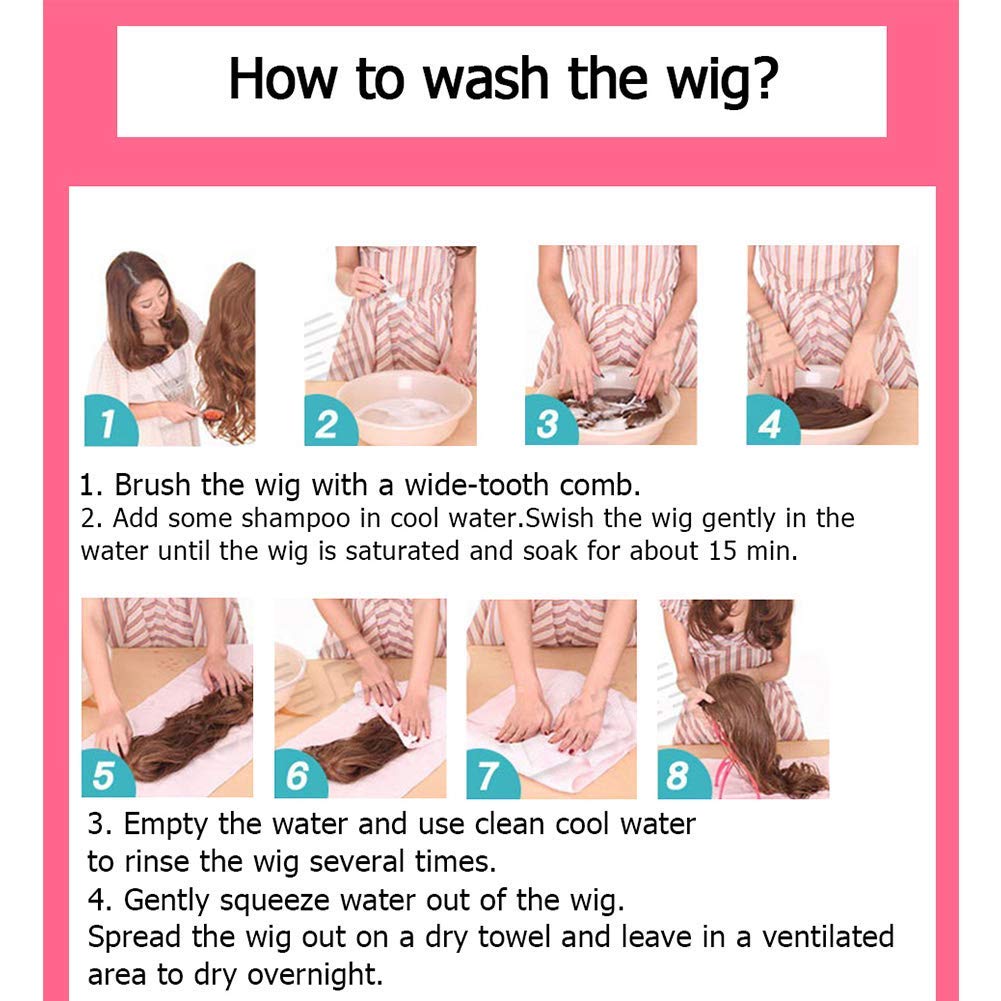 How to wash the wig?

1

2

3

4

1. Brush the wig with a wide-tooth comb.
2. Add some shampoo in cool water.Swish the wig gently in the water until the wig is saturated and soak for about 15 min.

5

6

7

8

3. Empty the water and use clean cool water to rinse the wig several times.
4. Gently squeeze water out of the wig.
Spread the wig out on a dry towel and leave in a ventilated area to dry overnight.