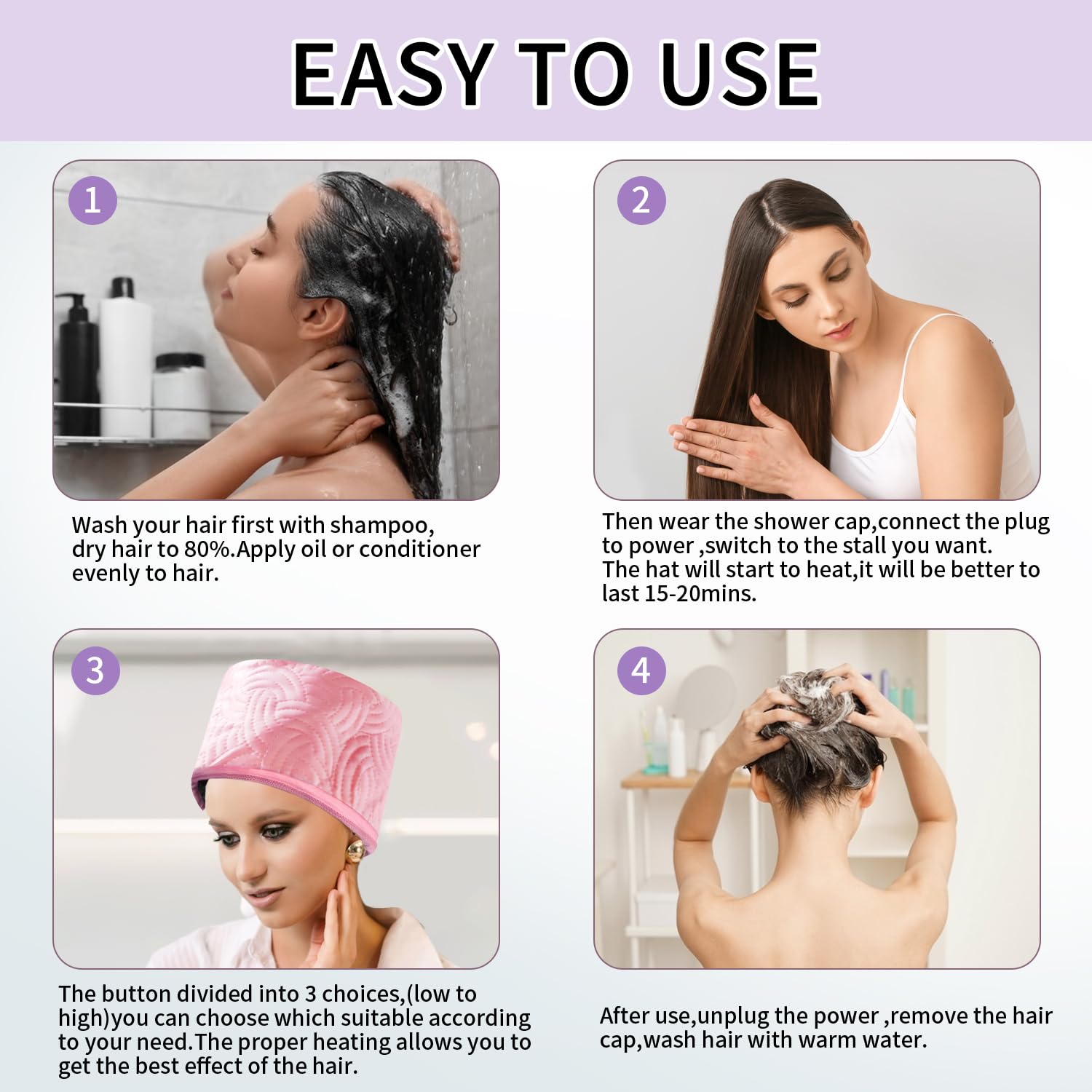 EASY TO USE

1

Wash your hair first with shampoo, dry hair to 80%.Apply oil or conditioner evenly to hair.

2

Then wear the shower cap,connect the plug to power ,switch to the stall you want.
The hat will start to heat,it will be better to last 15-20mins.

3

The button divided into 3 choices,(low to high)you can choose which suitable according to your need.The proper heating allows you to get the best effect of the hair.

4

After use,unplug the power ,remove the hair cap,wash hair with warm water.