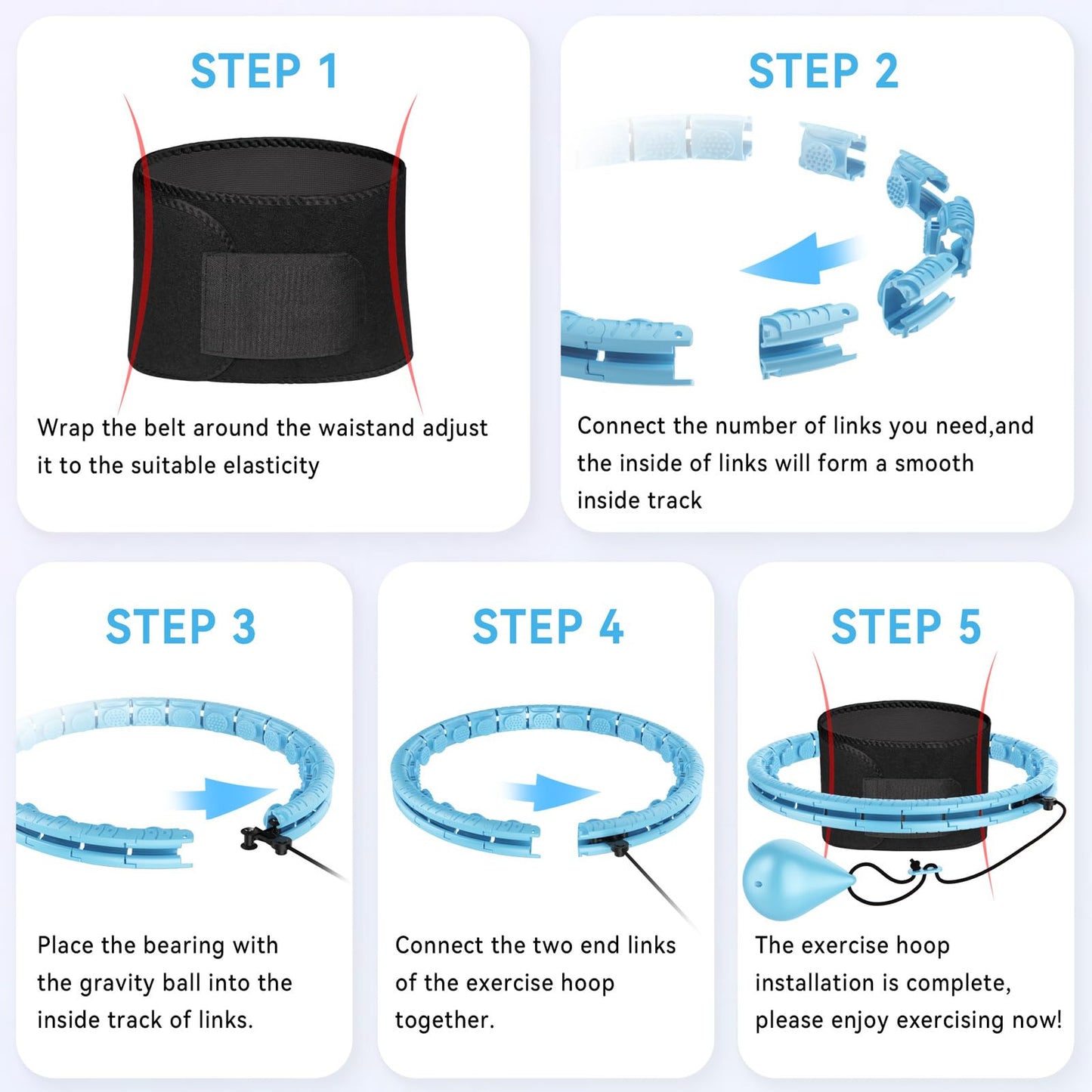 STEP 1

Wrap the belt around the waistand adjust it to the suitable elasticity

STEP 2

Connect the number of links you need,and the inside of links will form a smooth inside track

STEP 3

Place the bearing with the gravity ball into the inside track of links.

STEP 4

Connect the two end links of the exercise hoop together.

STEP 5

The exercise hoop installation is complete, please enjoy exercising now!