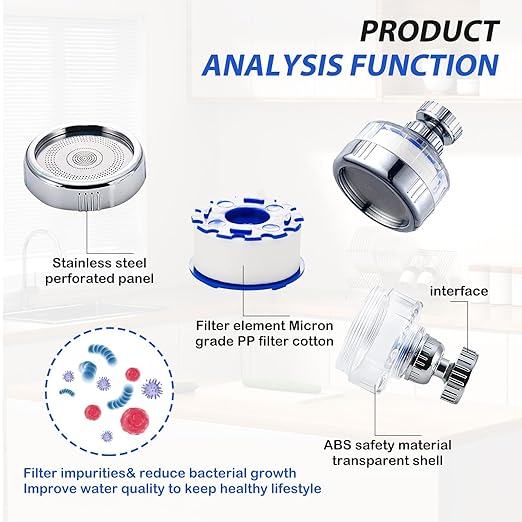 PRODUCT
ANALYSIS FUNCTION

Stainless steel perforated panel

Filter element Micron grade PP filter cotton

interface

ABS safety material transparent shell

Filter impurities& reduce bacterial growth
Improve water quality to keep healthy lifestyle