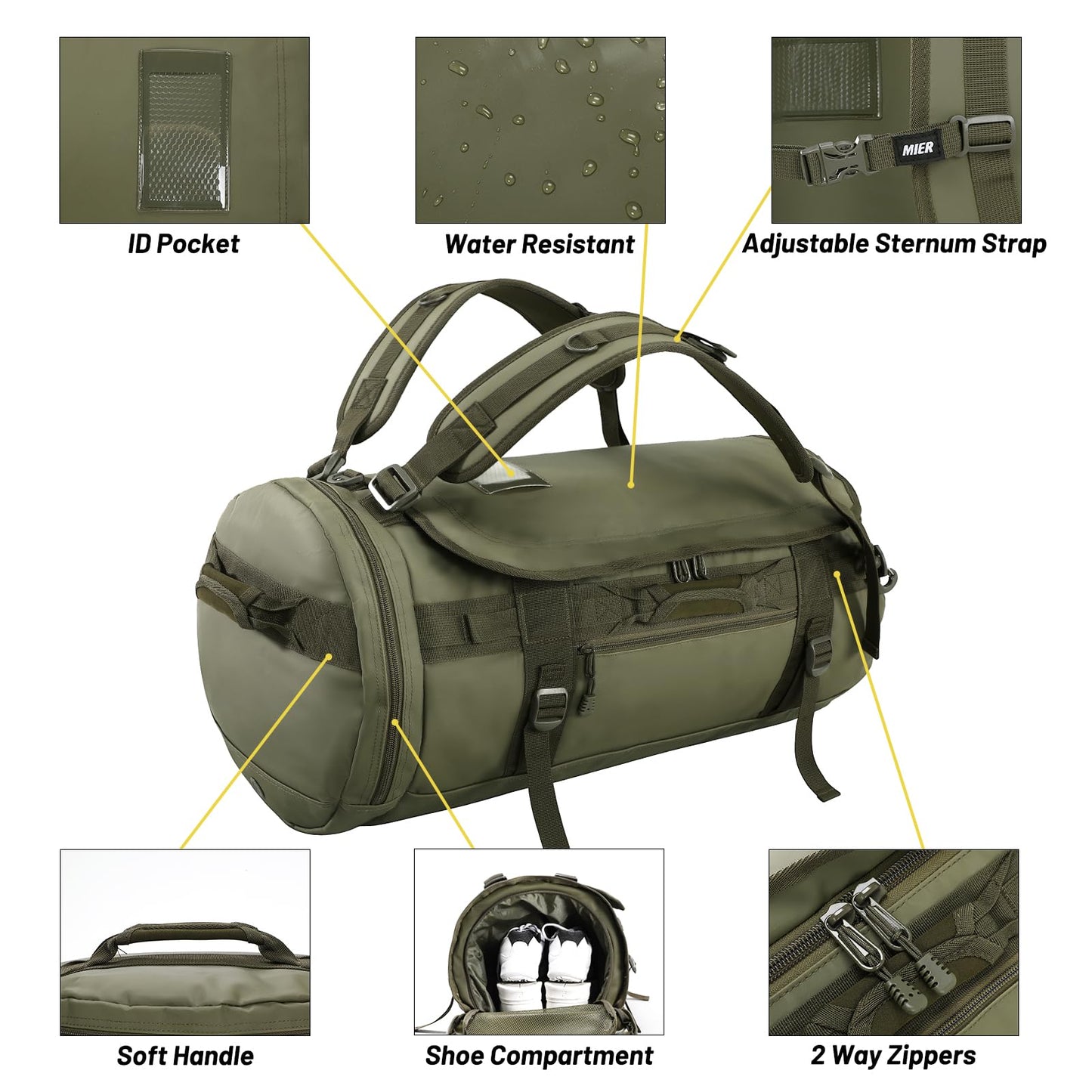 ID Pocket

Water Resistant

MIER

Adjustable Sternum Strap

Soft Handle

Shoe Compartment

2 Way Zippers