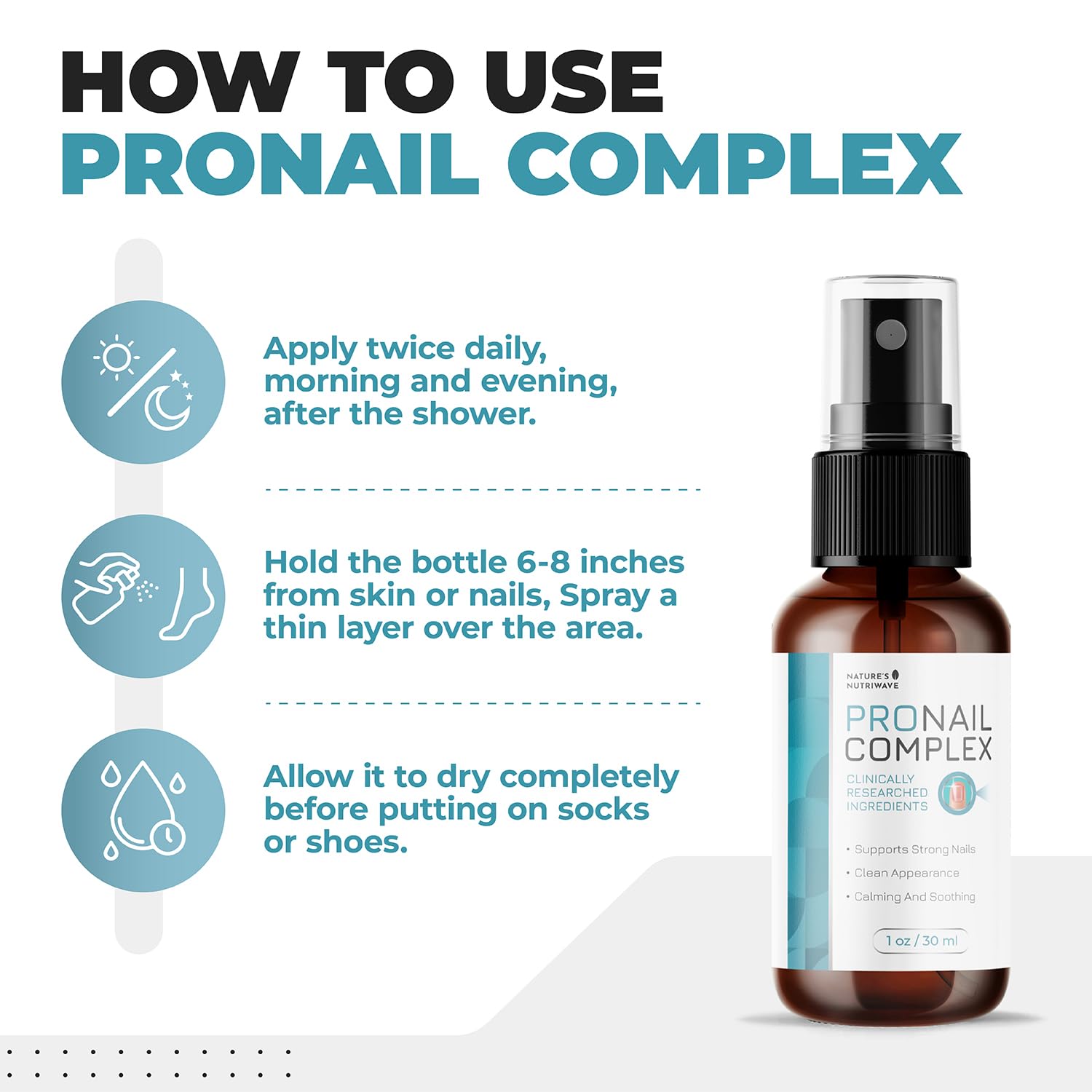 HOW TO USE
PRONAIL COMPLEX

Apply twice daily, morning and evening, after the shower.

Hold the bottle 6-8 inches from skin or nails, Spray a thin layer over the area.

Allow it to dry completely before putting on socks or shoes.

NATURE'S NUTRIWAVE

PRONAIL COMPLEX

CLINICALLY RESEARCHED INGREDIENTS

• Supports Strong Nails
• Clean Appearance
• Calming And Soothing

1 oz / 30 ml