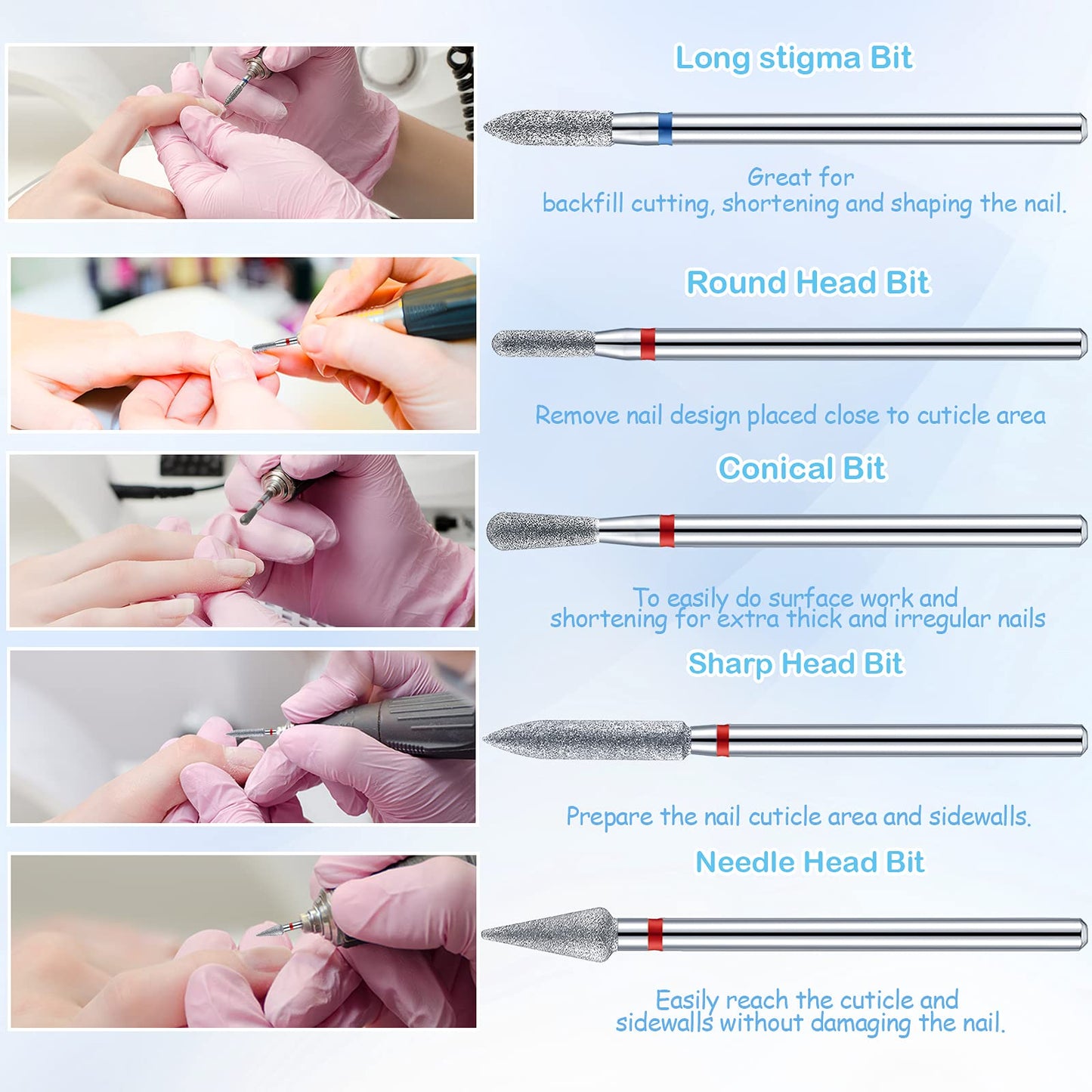 Long stigma Bit

Great for backfill cutting, shortening and shaping the nail.

Round Head Bit

Remove nail design placed close to cuticle area

Conical Bit

To easily do surface work and shortening for extra thick and irregular nails

Sharp Head Bit

Prepare the nail cuticle area and sidewalls.

Needle Head Bit

Easily reach the cuticle and sidewalls without damaging the nail.