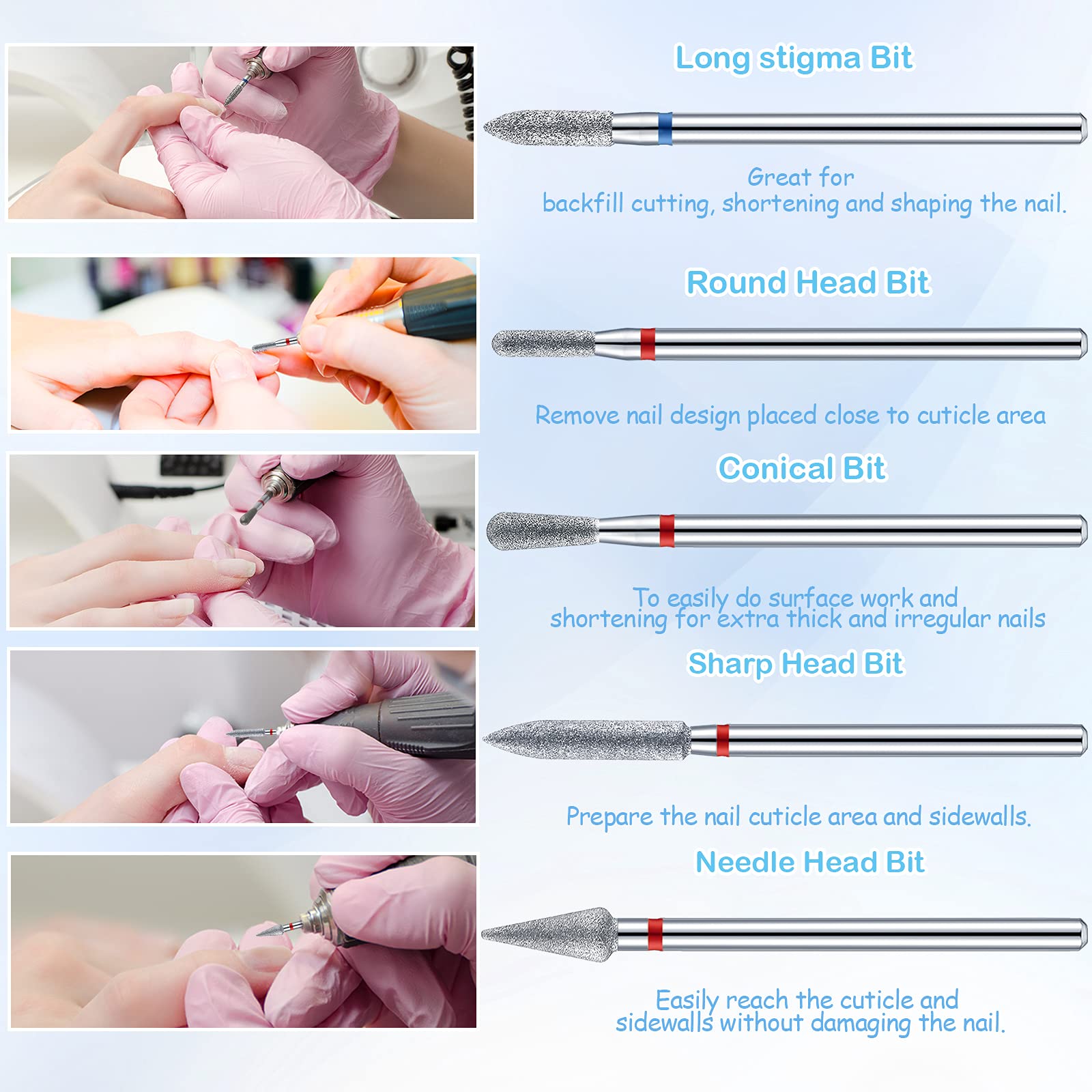 Long stigma Bit

Great for backfill cutting, shortening and shaping the nail.

Round Head Bit

Remove nail design placed close to cuticle area

Conical Bit

To easily do surface work and shortening for extra thick and irregular nails

Sharp Head Bit

Prepare the nail cuticle area and sidewalls.

Needle Head Bit

Easily reach the cuticle and sidewalls without damaging the nail.