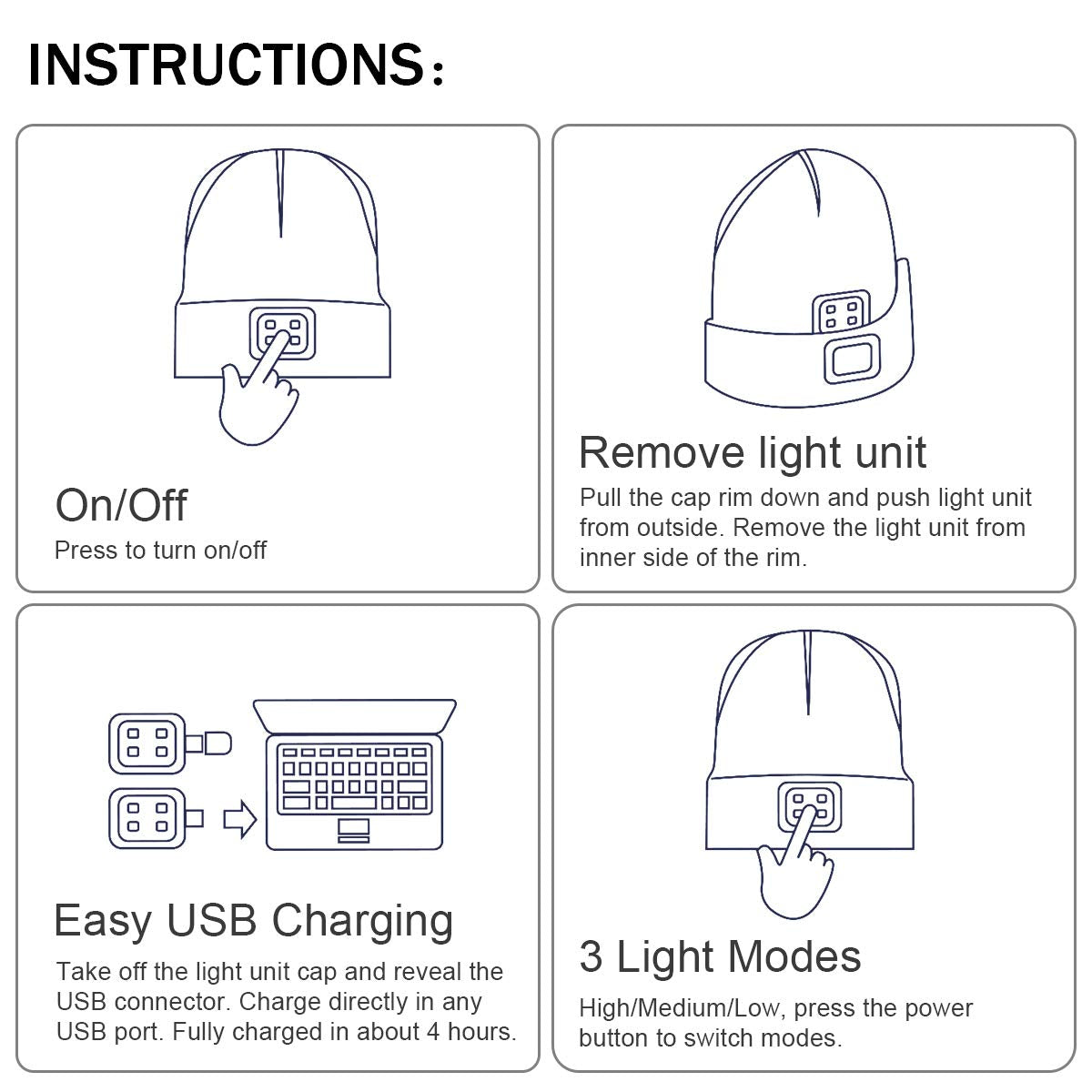 INSTRUCTIONS:

On/Off
Press to turn on/off

Remove light unit
Pull the cap rim down and push light unit from outside. Remove the light unit from inner side of the rim.

Easy USB Charging
Take off the light unit cap and reveal the USB connector. Charge directly in any USB port. Fully charged in about 4 hours.

3 Light Modes
High/Medium/Low, press the power button to switch modes.