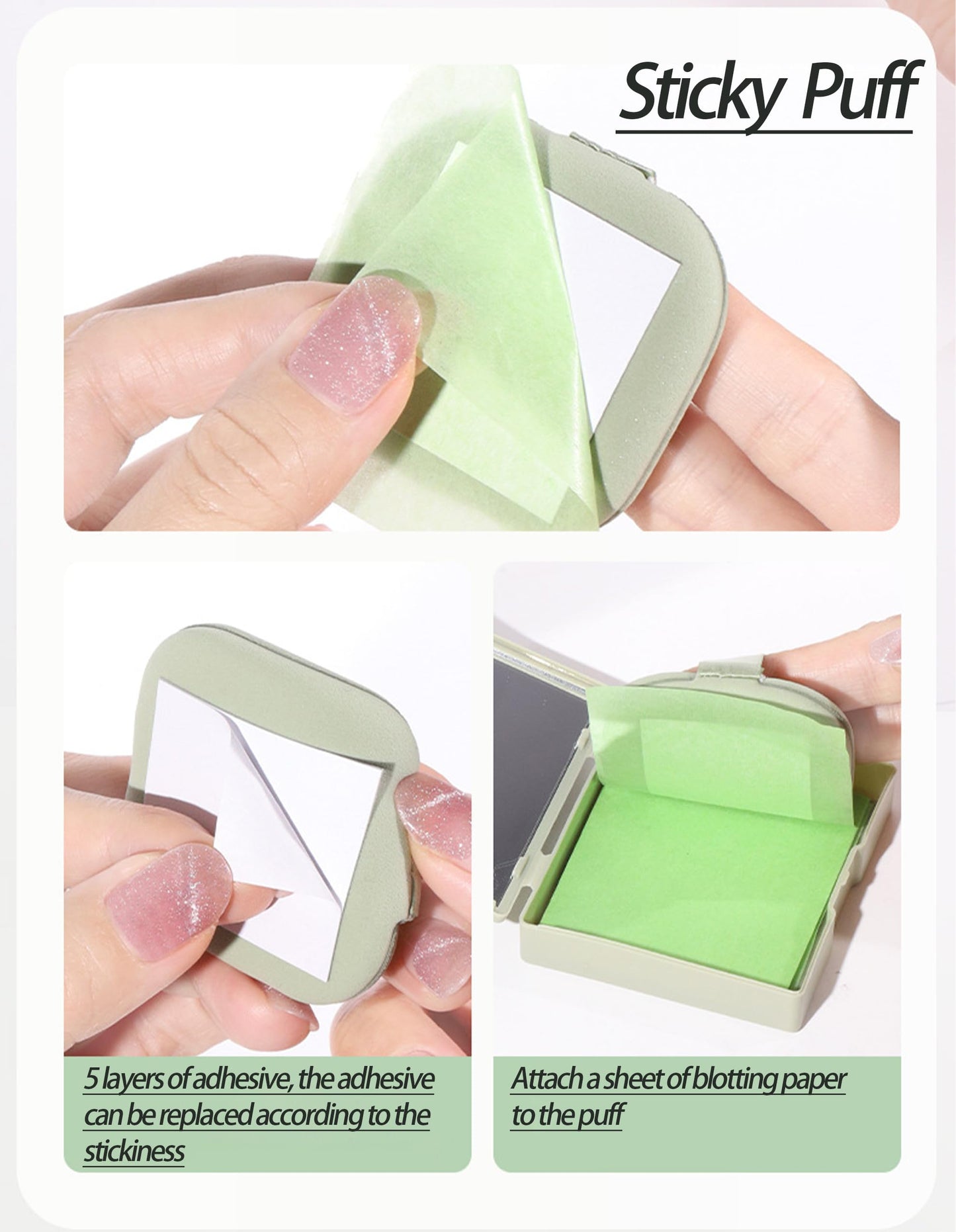 Sticky Puff

5 layers of adhesive, the adhesive can be replaced according to the stickiness

Attach a sheet of blotting paper to the puff