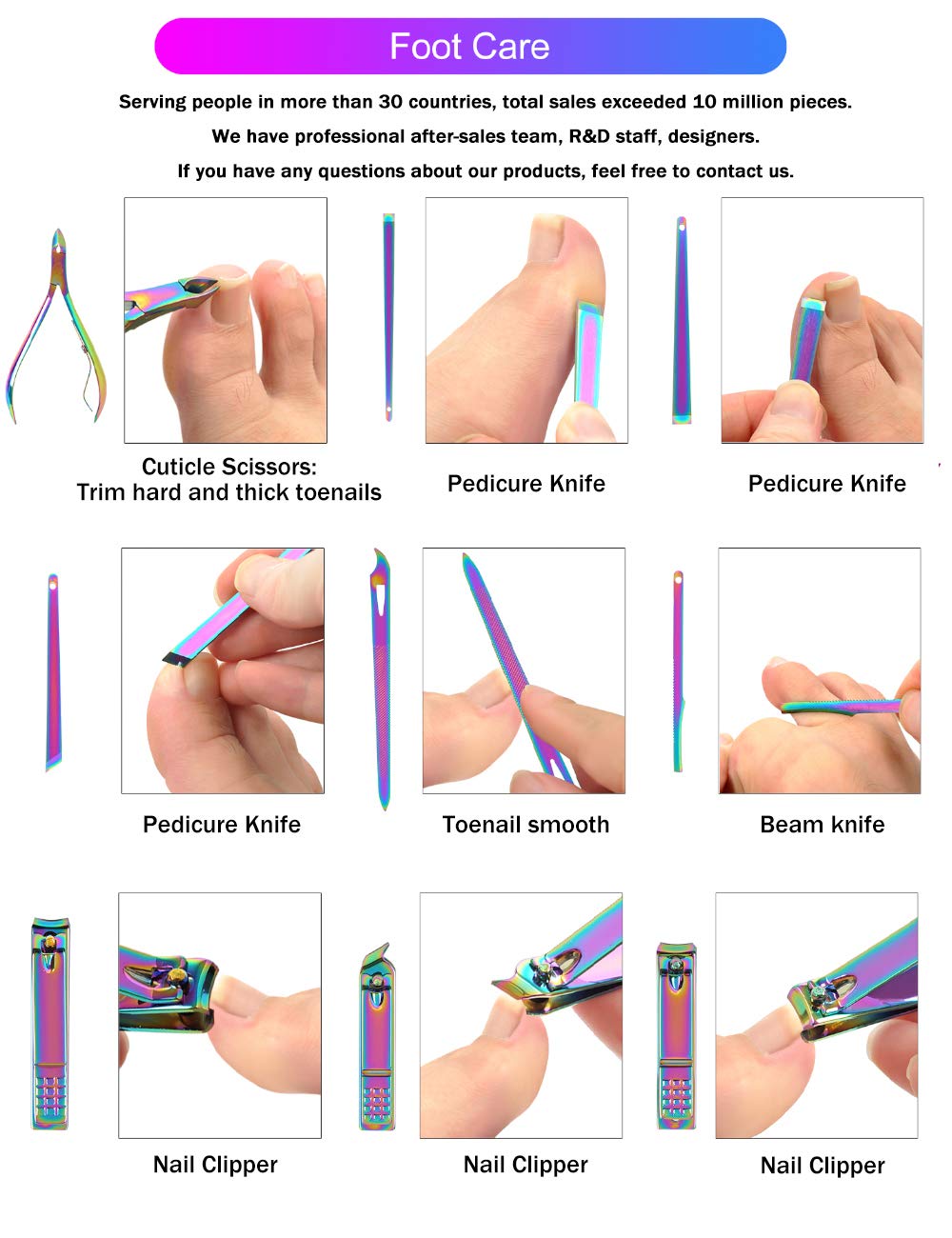 Foot Care

Serving people in more than 30 countries, total sales exceeded 10 million pieces.

We have professional after-sales team, R&D staff, designers.

If you have any questions about our products, feel free to contact us.

Cuticle Scissors:
Trim hard and thick toenails

Pedicure Knife

Pedicure Knife

Pedicure Knife

Toenail smooth

Beam knife

Nail Clipper

Nail Clipper

Nail Clipper