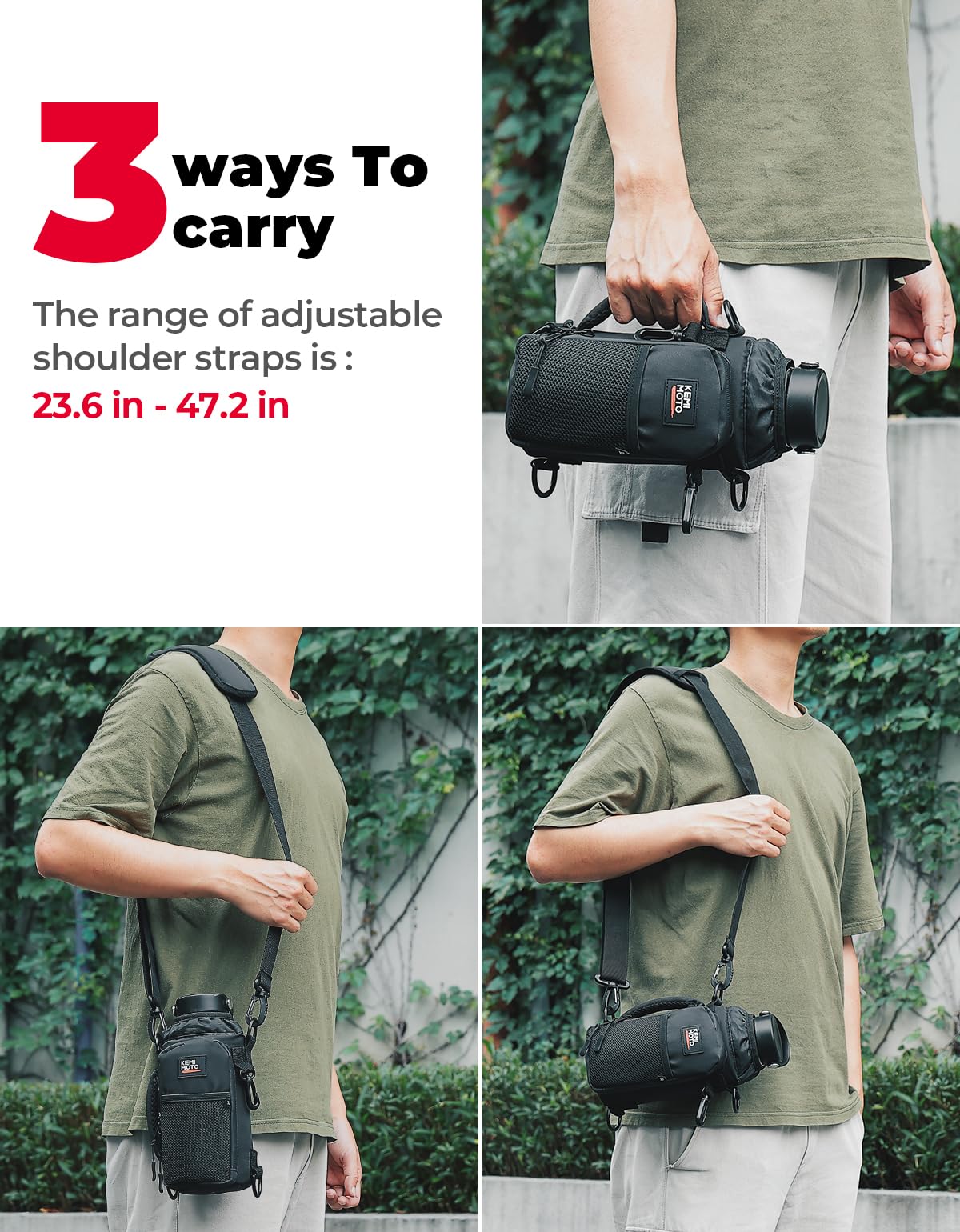 3 ways To carry

The range of adjustable shoulder straps is :
23.6 in - 47.2 in

KEMI MOTO

KEMI MOTO

KEMI MOTO