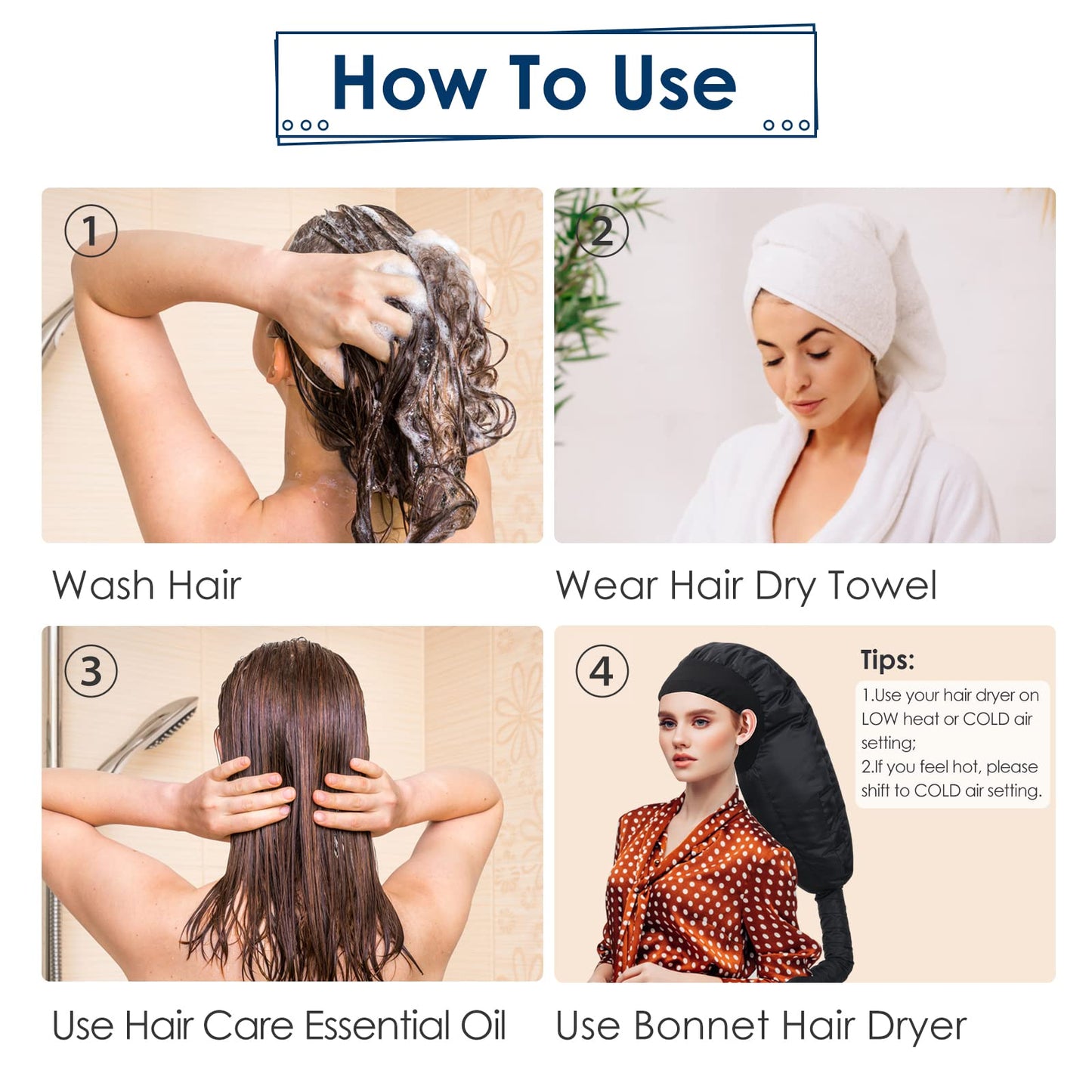 How To Use

1

Wash Hair

2

Wear Hair Dry Towel

3

Use Hair Care Essential Oil

4

Tips:
1.Use your hair dryer on LOW heat or COLD air setting;
2.If you feel hot, please shift to COLD air setting.

Use Bonnet Hair Dryer