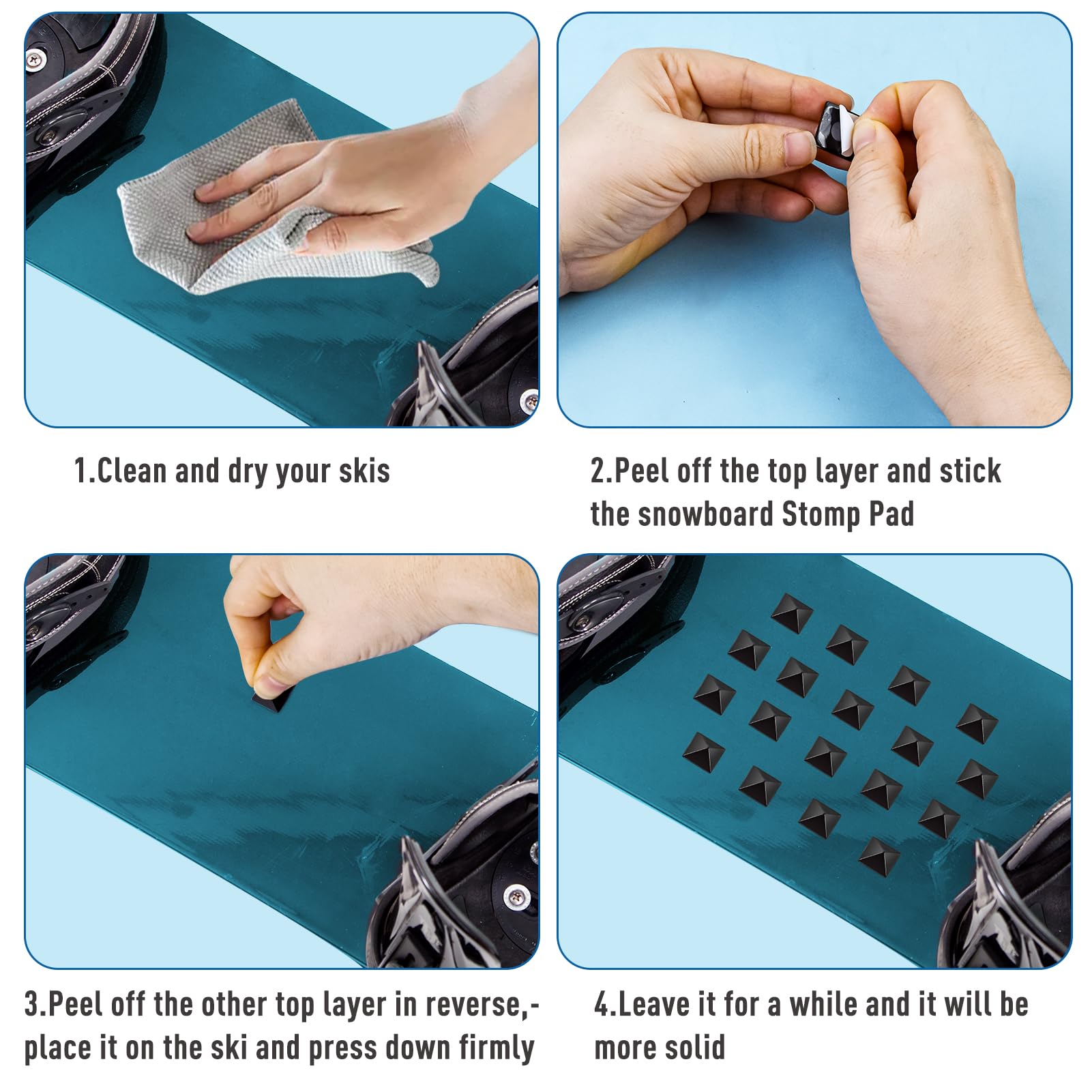 1.Clean and dry your skis

2.Peel off the top layer and stick the snowboard Stomp Pad

3.Peel off the other top layer in reverse,-place it on the ski and press down firmly

4.Leave it for a while and it will be more solid