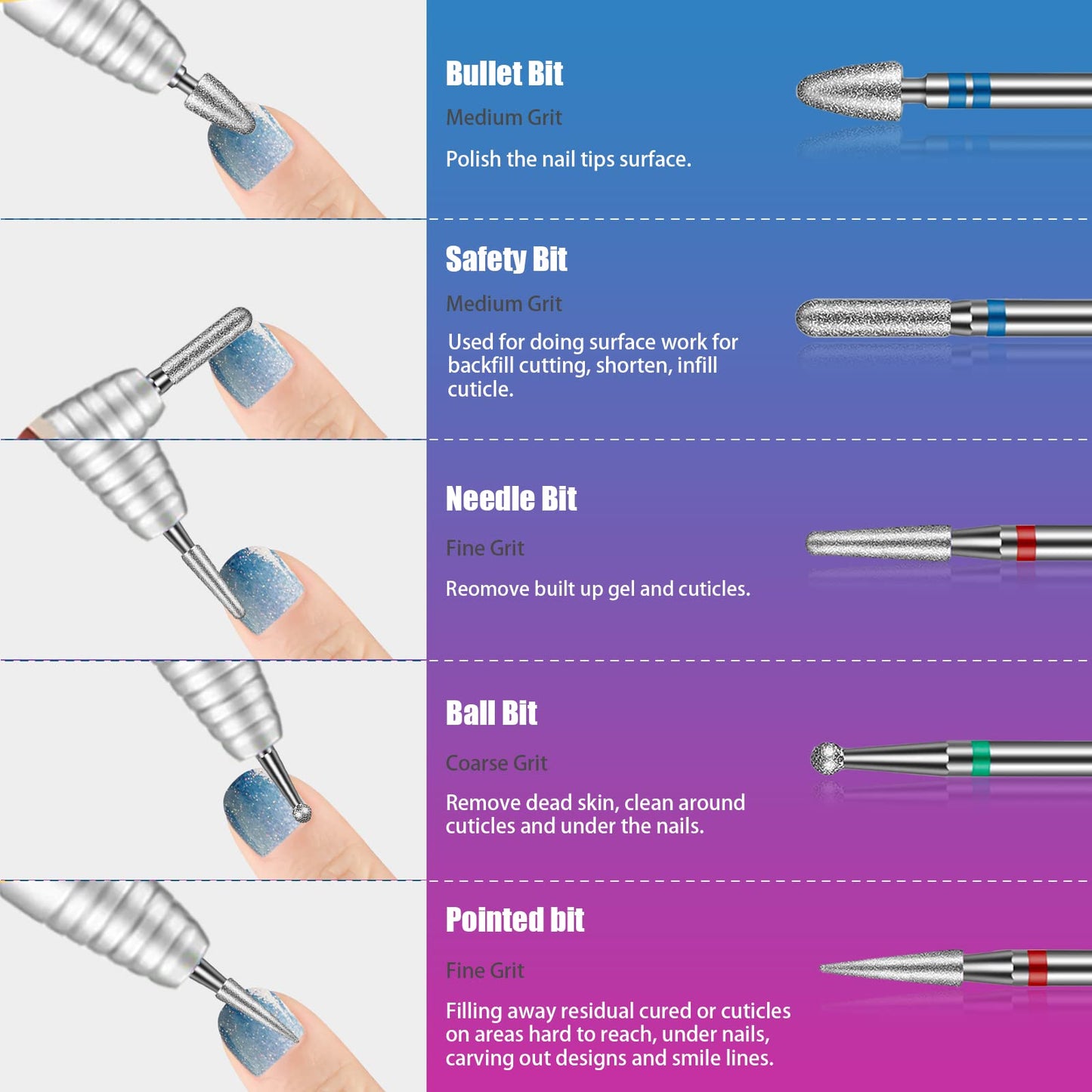 Bullet Bit

Medium Grit

Polish the nail tips surface.

Safety Bit

Medium Grit

Used for doing surface work for backfill cutting, shorten, infill cuticle.

Needle Bit

Fine Grit

Reomove built up gel and cuticles.

Ball Bit

Coarse Grit

Remove dead skin, clean around cuticles and under the nails.

Pointed bit

Fine Grit

Filling away residual cured or cuticles on areas hard to reach, under nails, carving out designs and smile lines.