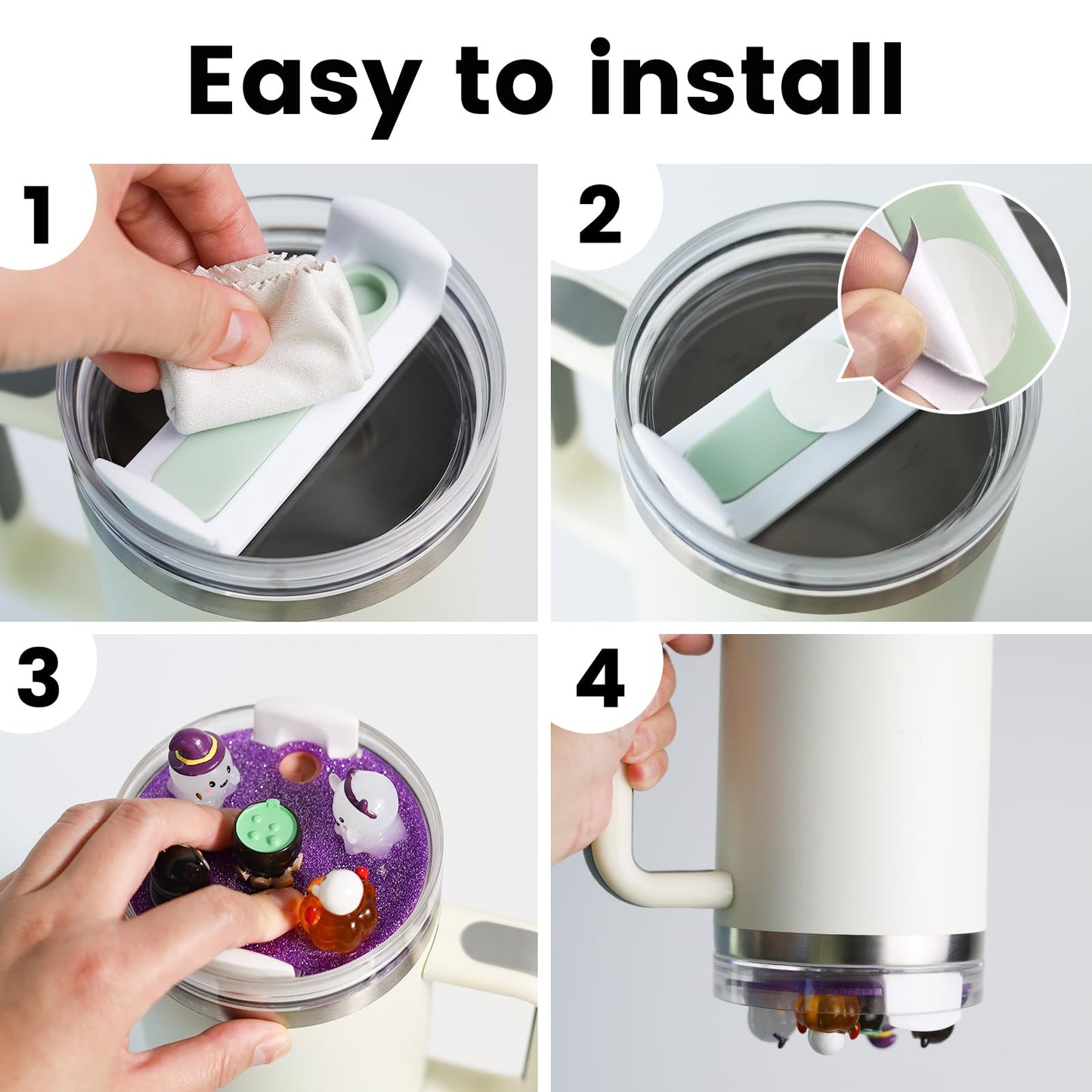 Easy to install

1

2

3

4