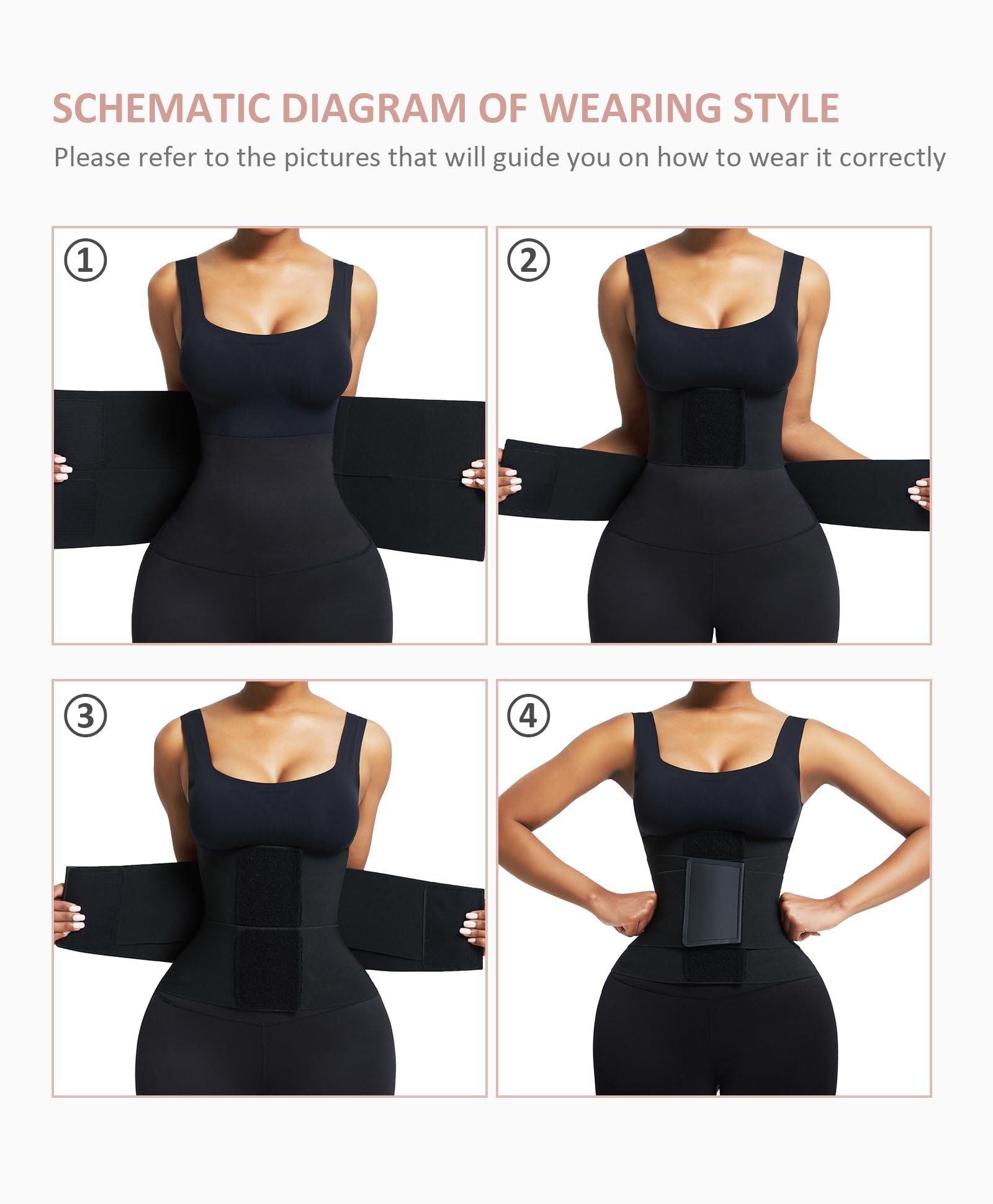 SCHEMATIC DIAGRAM OF WEARING STYLE

Please refer to the pictures that will guide you on how to wear it correctly

①

②

③

④