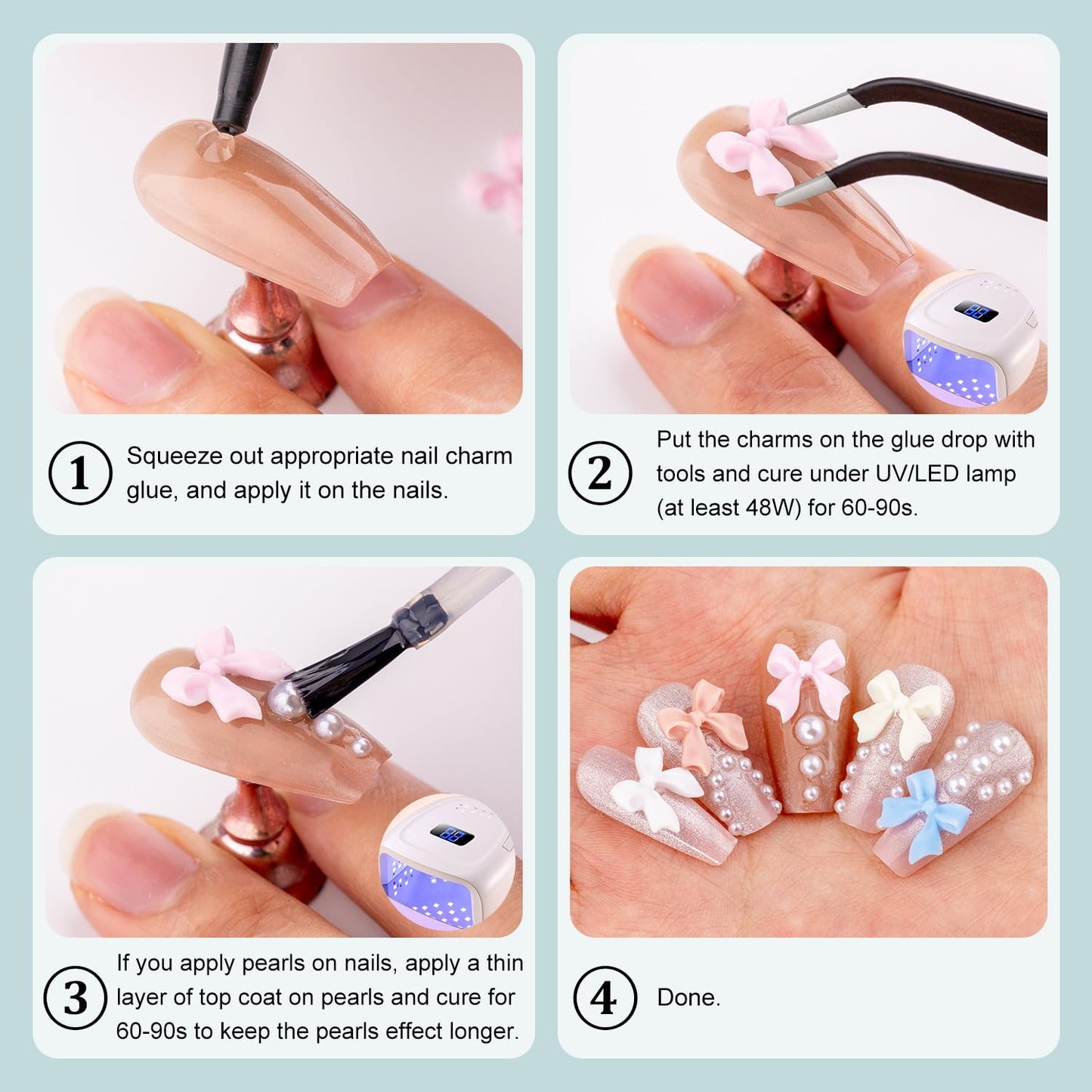 1 Squeeze out appropriate nail charm glue, and apply it on the nails.

2 Put the charms on the glue drop with tools and cure under UV/LED lamp (at least 48W) for 60-90s.

3 If you apply pearls on nails, apply a thin layer of top coat on pearls and cure for 60-90s to keep the pearls effect longer.

4 Done.