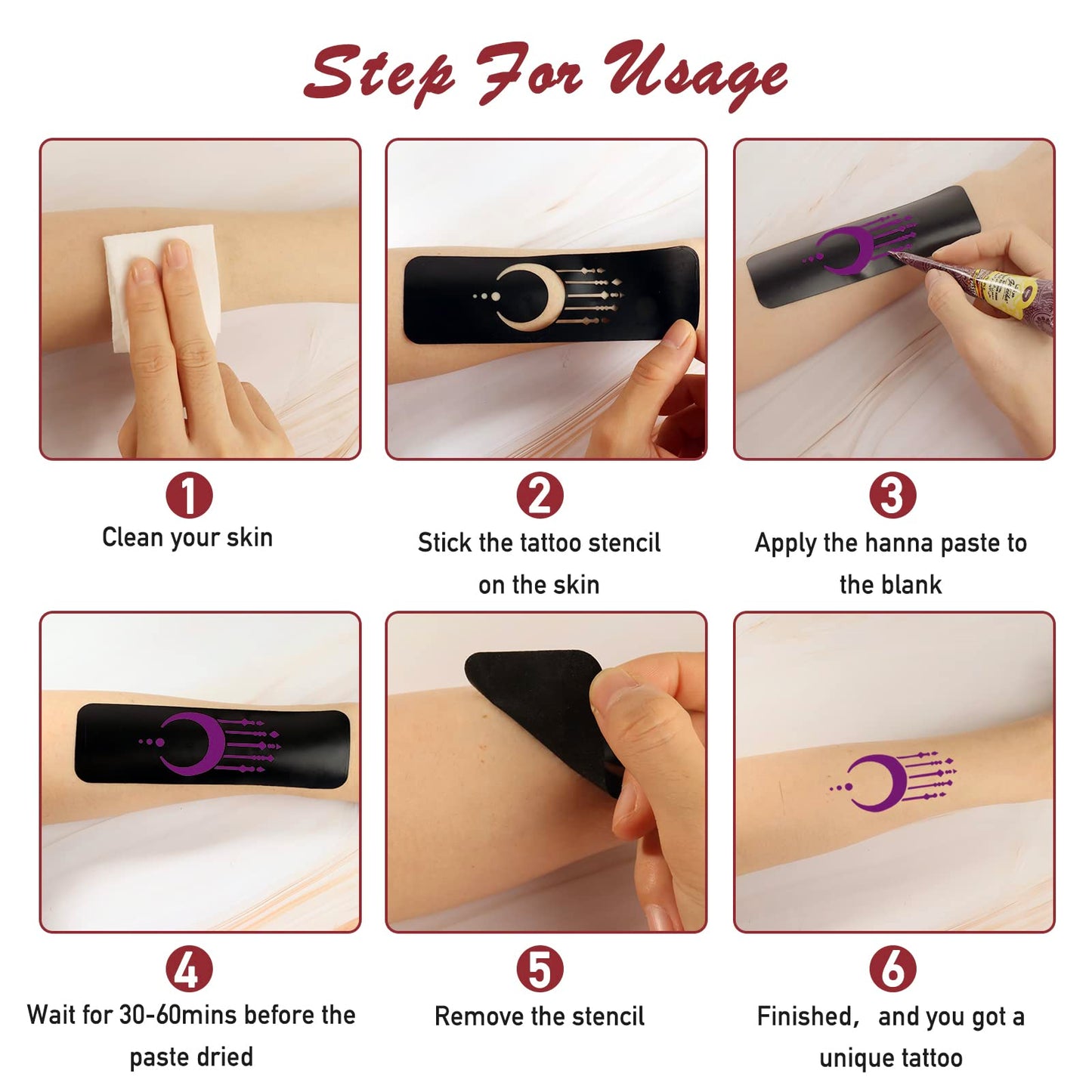 Step For Usage

1
Clean your skin

2
Stick the tattoo stencil on the skin

3
Apply the hanna paste to the blank

4
Wait for 30-60mins before the paste dried

5
Remove the stencil

6
Finished, and you got a unique tattoo