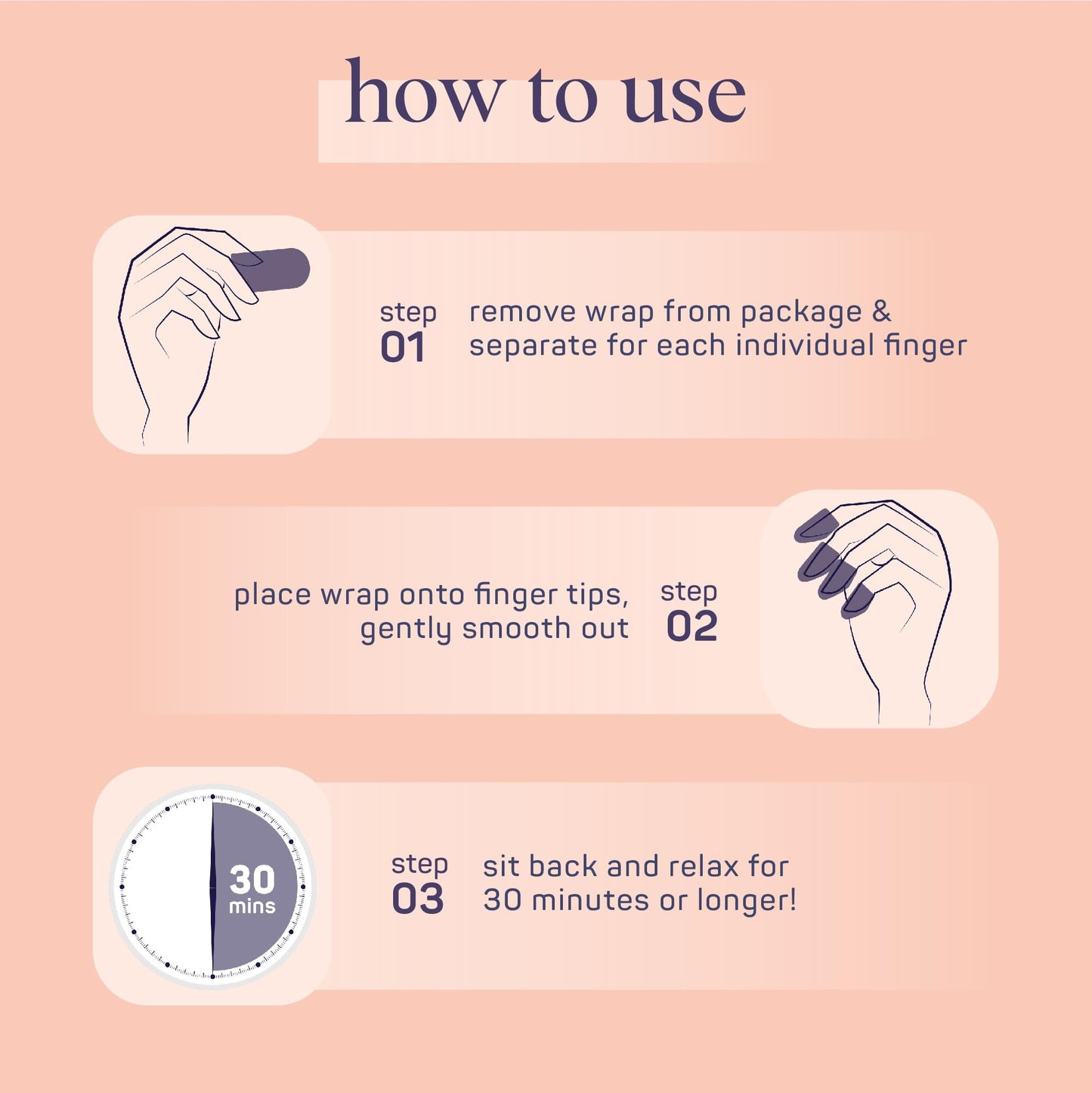 how to use

step
01
remove wrap from package & separate for each individual finger

place wrap onto finger tips, gently smooth out
step
02

30
mins

step
03
sit back and relax for 30 minutes or longer!