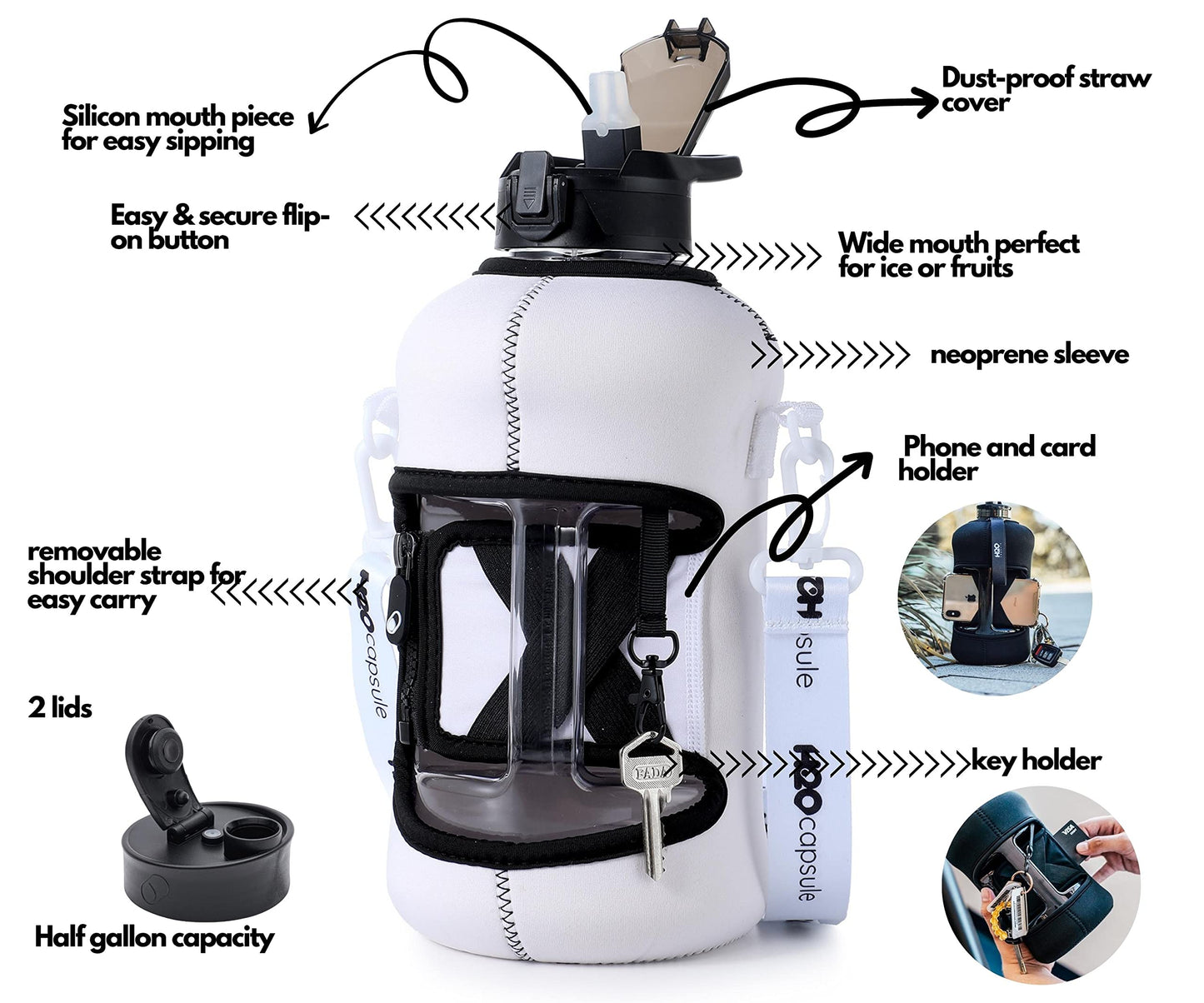 Silicon mouth piece for easy sipping

Dust-proof straw cover

Easy & secure flip-on button

Wide mouth perfect for ice or fruits

neoprene sleeve

Phone and card holder

removable shoulder strap for easy carry

H2O capsule

H2O capsule

2 lids

key holder

Half gallon capacity