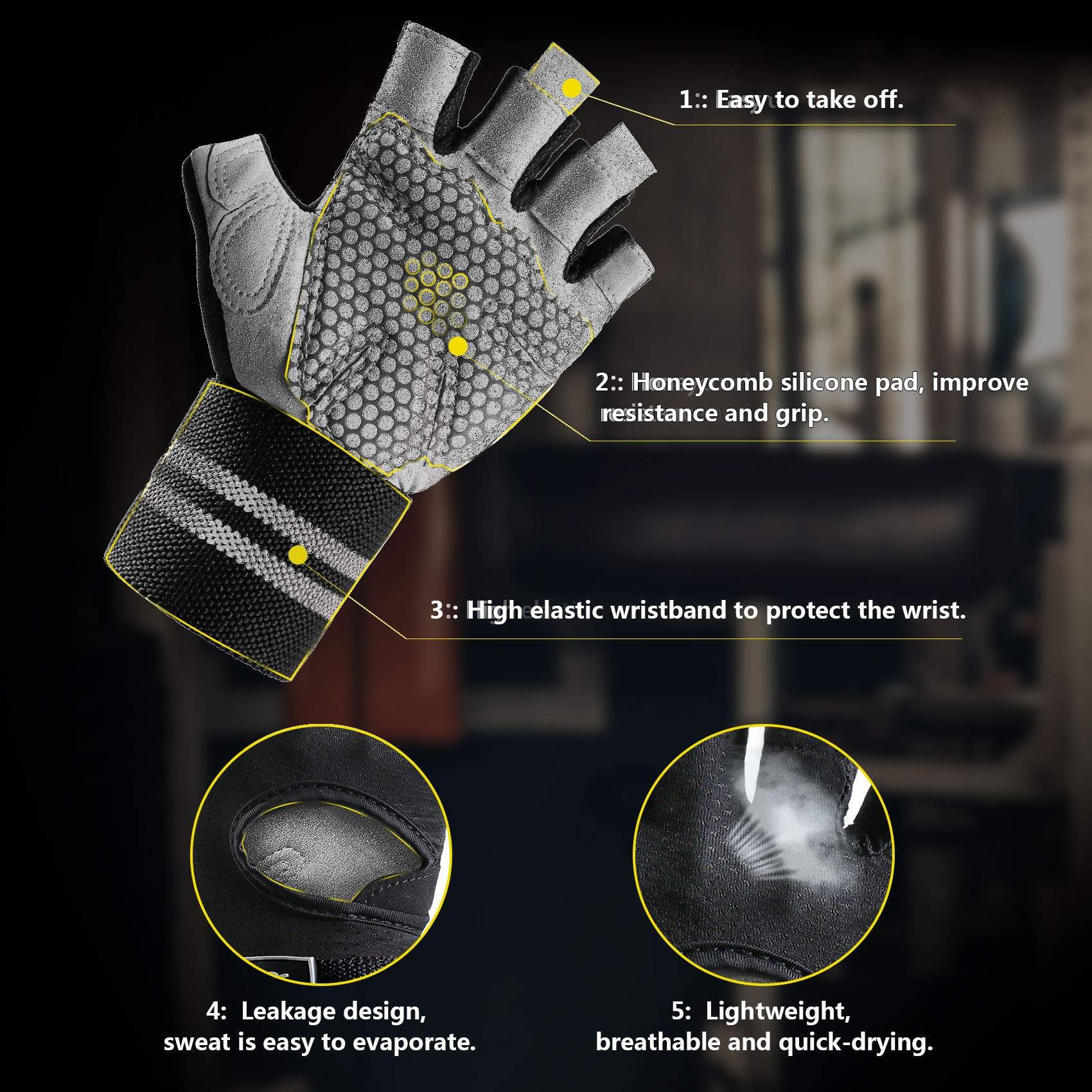 1:: Easy to take off.

2:: Honeycomb silicone pad, improve resistance and grip.

3:: High elastic wristband to protect the wrist.

4: Leakage design, sweat is easy to evaporate.

5: Lightweight, breathable and quick-drying.