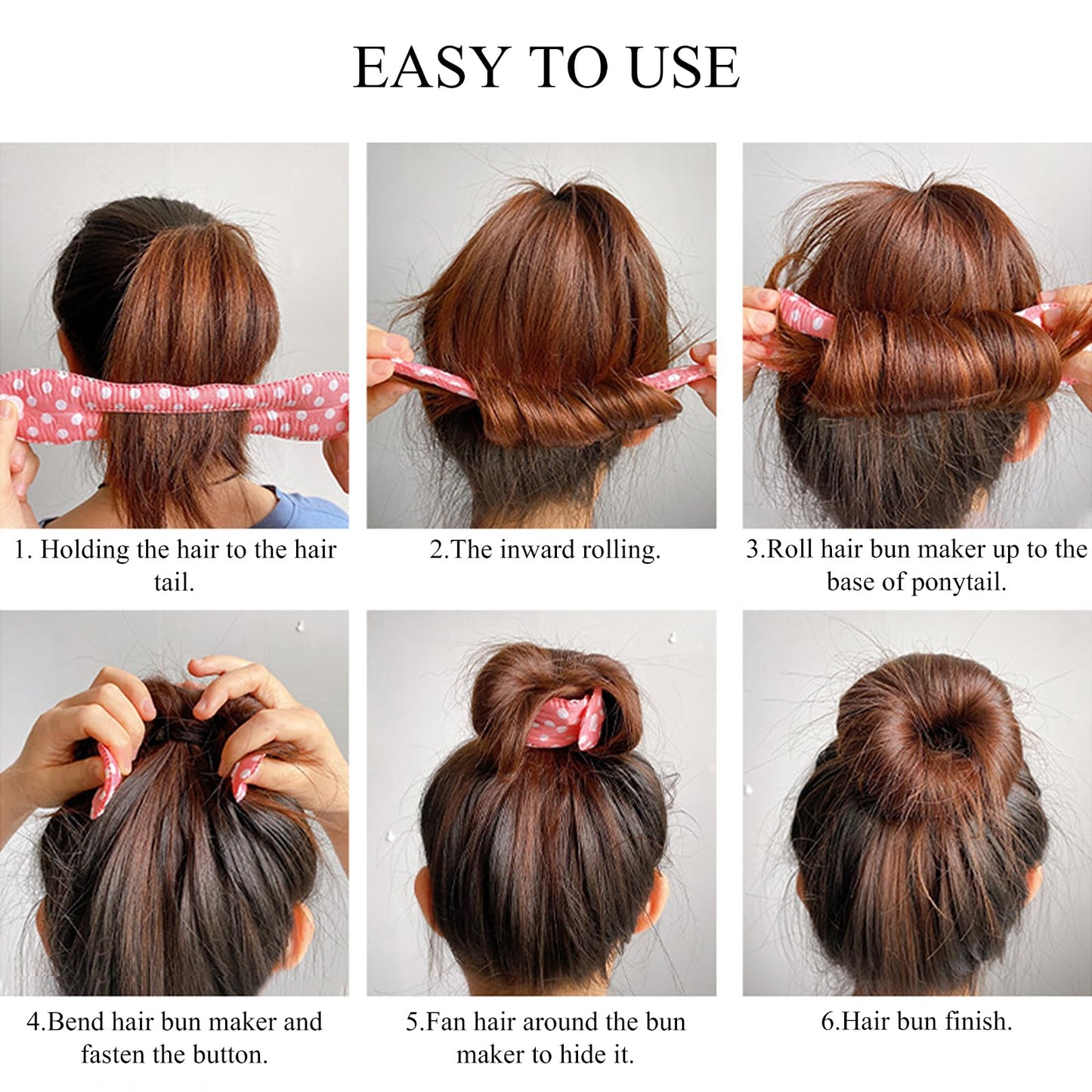 EASY TO USE

1. Holding the hair to the hair tail.

2.The inward rolling.

3.Roll hair bun maker up to the base of ponytail.

4.Bend hair bun maker and fasten the button.

5.Fan hair around the bun maker to hide it.

6.Hair bun finish.