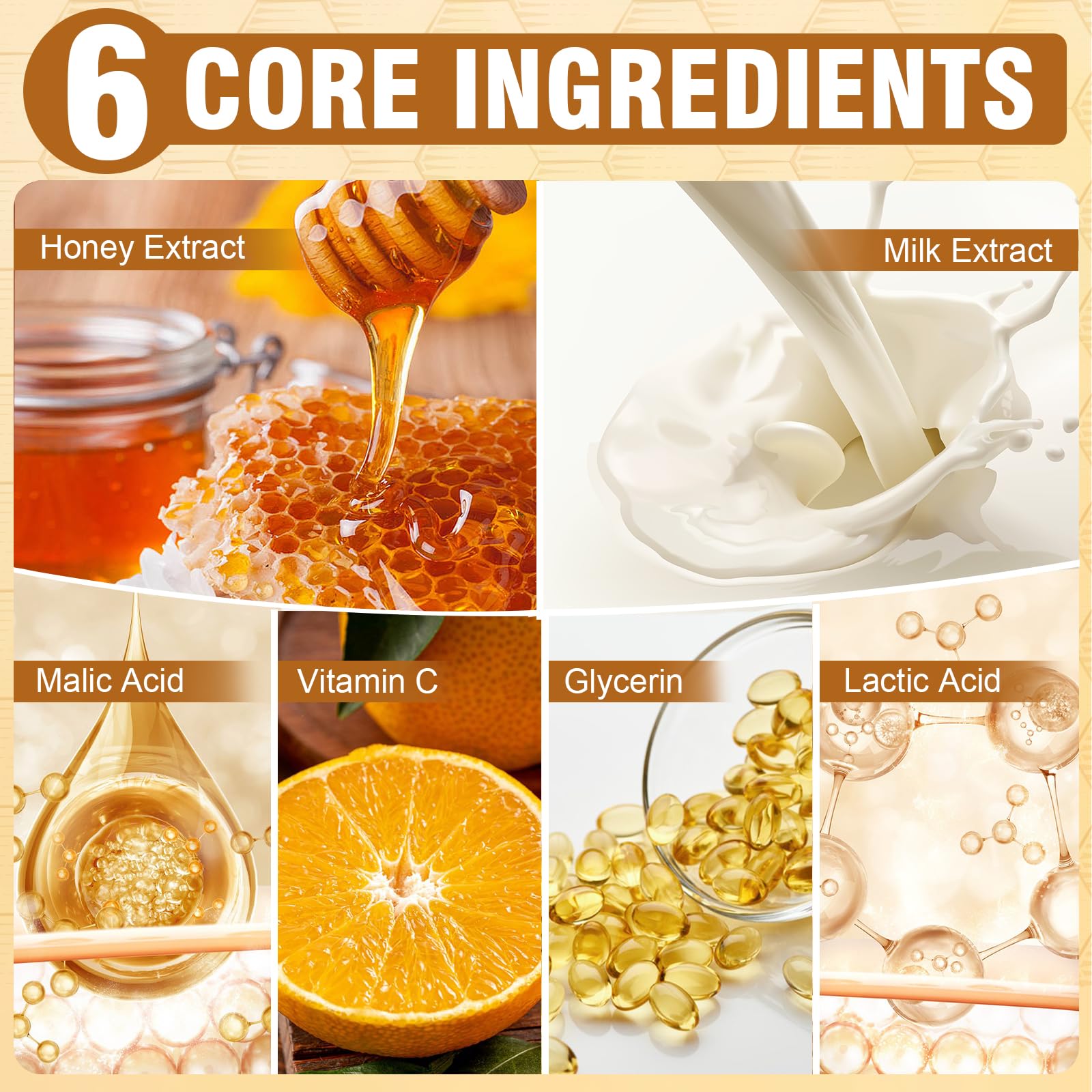 6 CORE INGREDIENTS

Honey Extract

Milk Extract

Malic Acid

Vitamin C

Glycerin

Lactic Acid