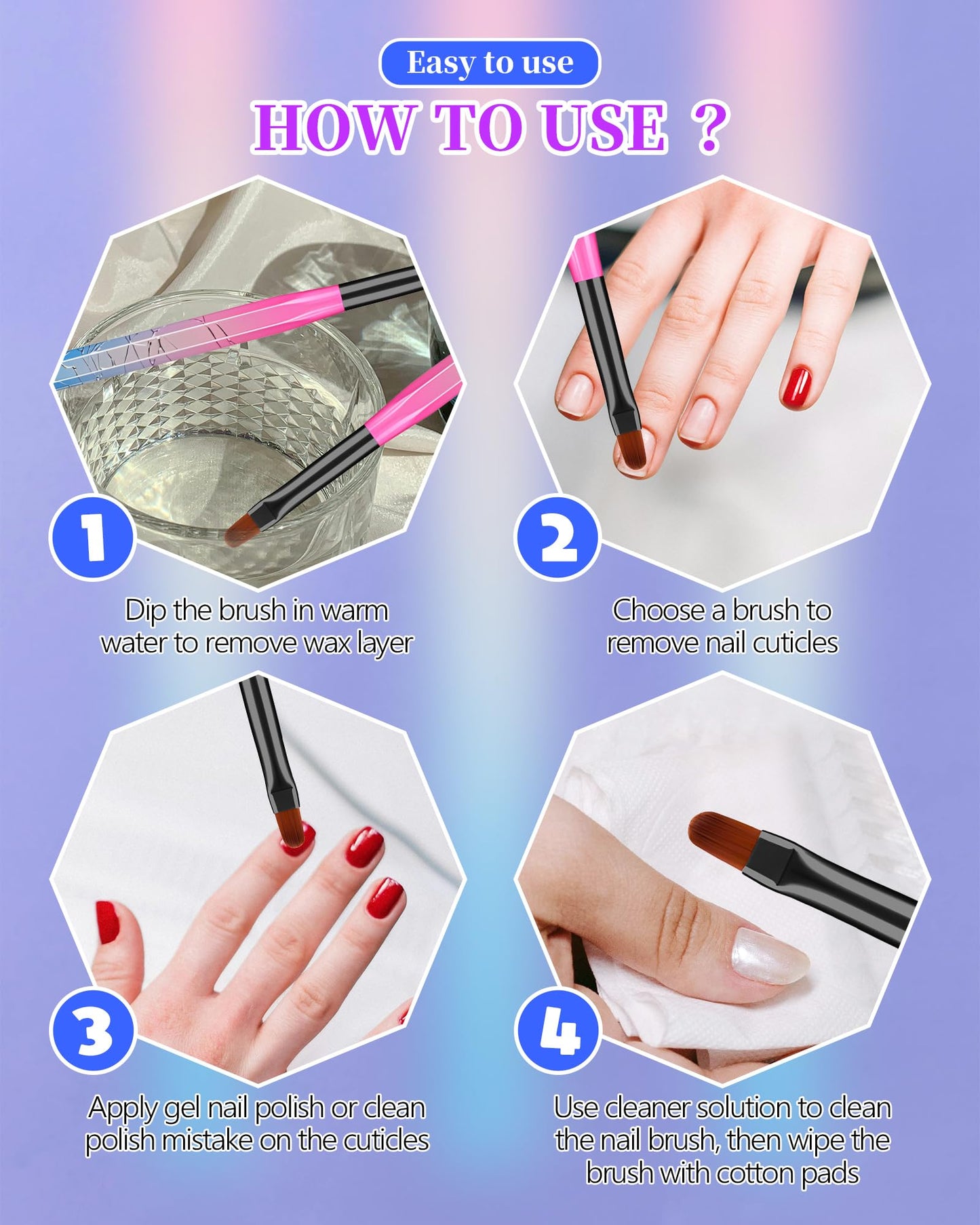 Easy to use

HOW TO USE ?

1

Dip the brush in warm water to remove wax layer

2

Choose a brush to remove nail cuticles

3

Apply gel nail polish or clean polish mistake on the cuticles

4

Use cleaner solution to clean the nail brush, then wipe the brush with cotton pads