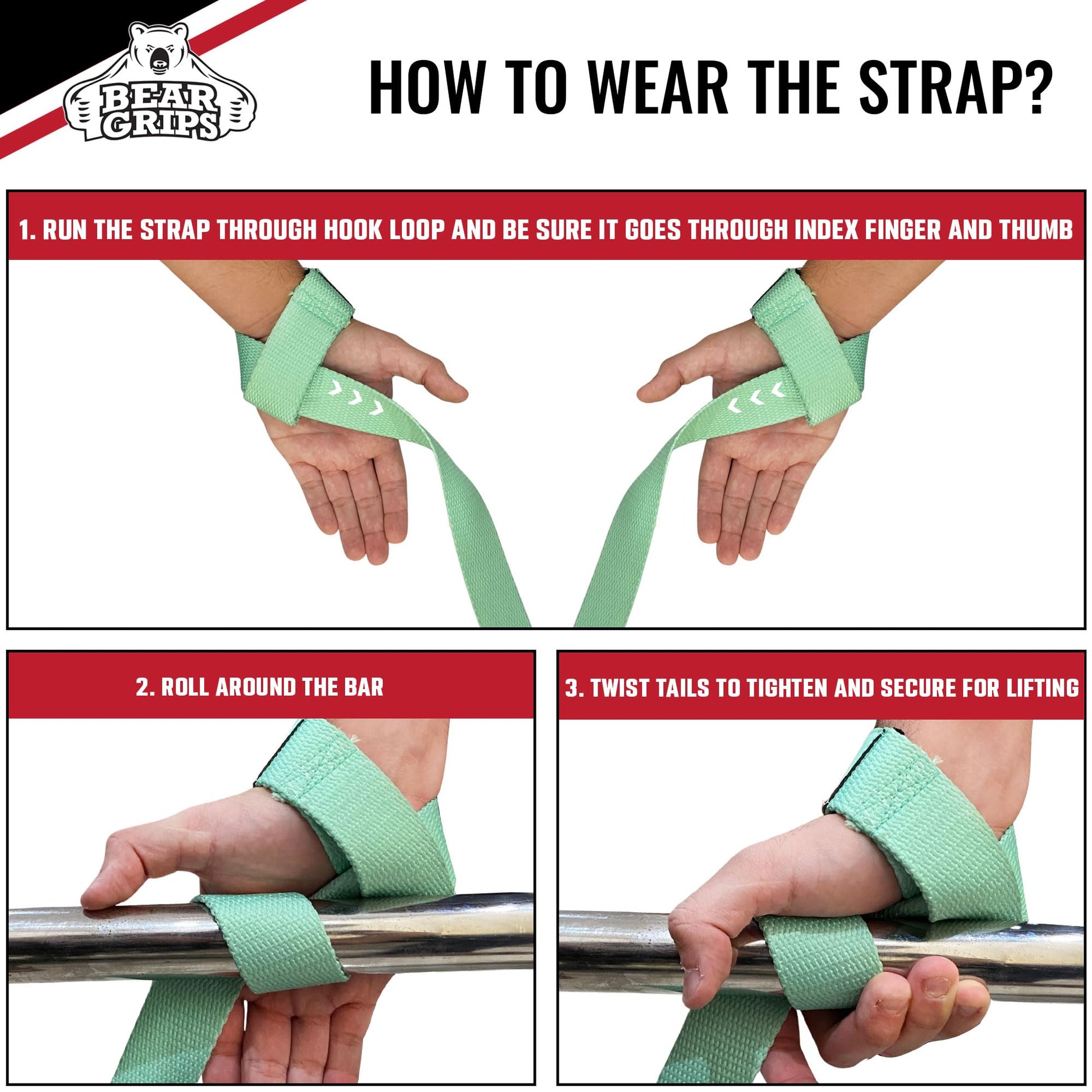 BEAR GRIPS

HOW TO WEAR THE STRAP?

1. RUN THE STRAP THROUGH HOOK LOOP AND BE SURE IT GOES THROUGH INDEX FINGER AND THUMB

2. ROLL AROUND THE BAR

3. TWIST TAILS TO TIGHTEN AND SECURE FOR LIFTING