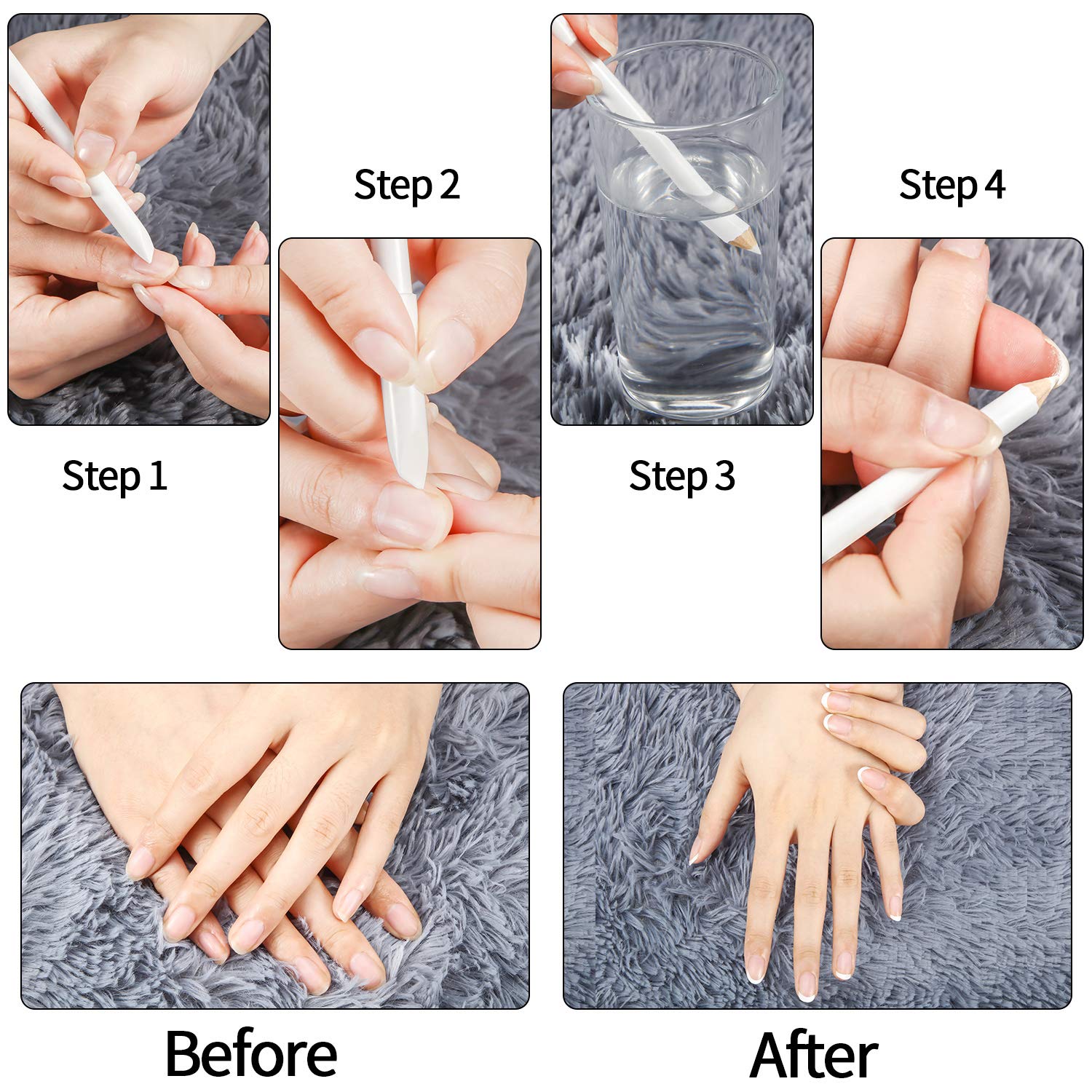 Step 1

Step 2

Step 3

Step 4

Before

After