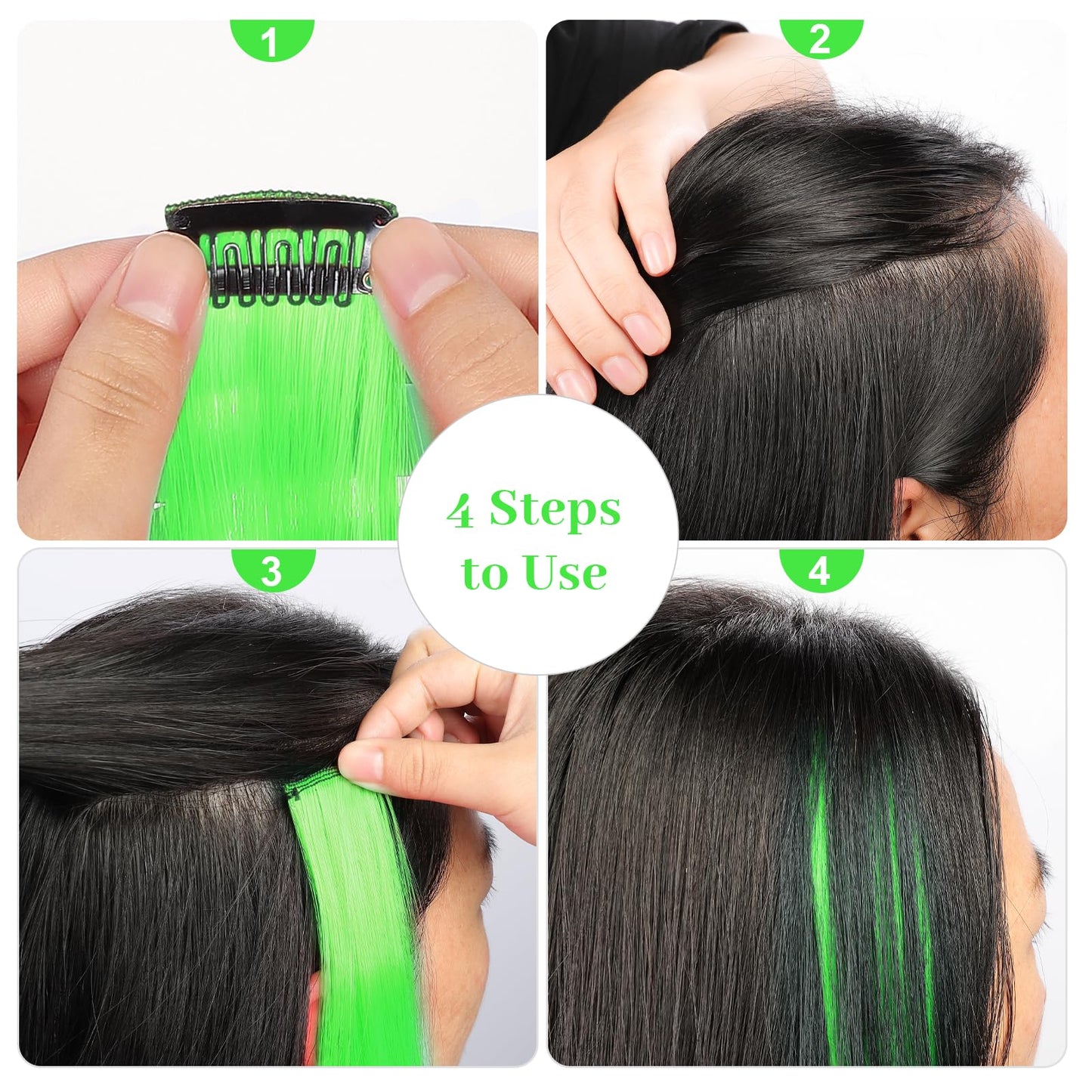 1

2

4 Steps to Use

3

4