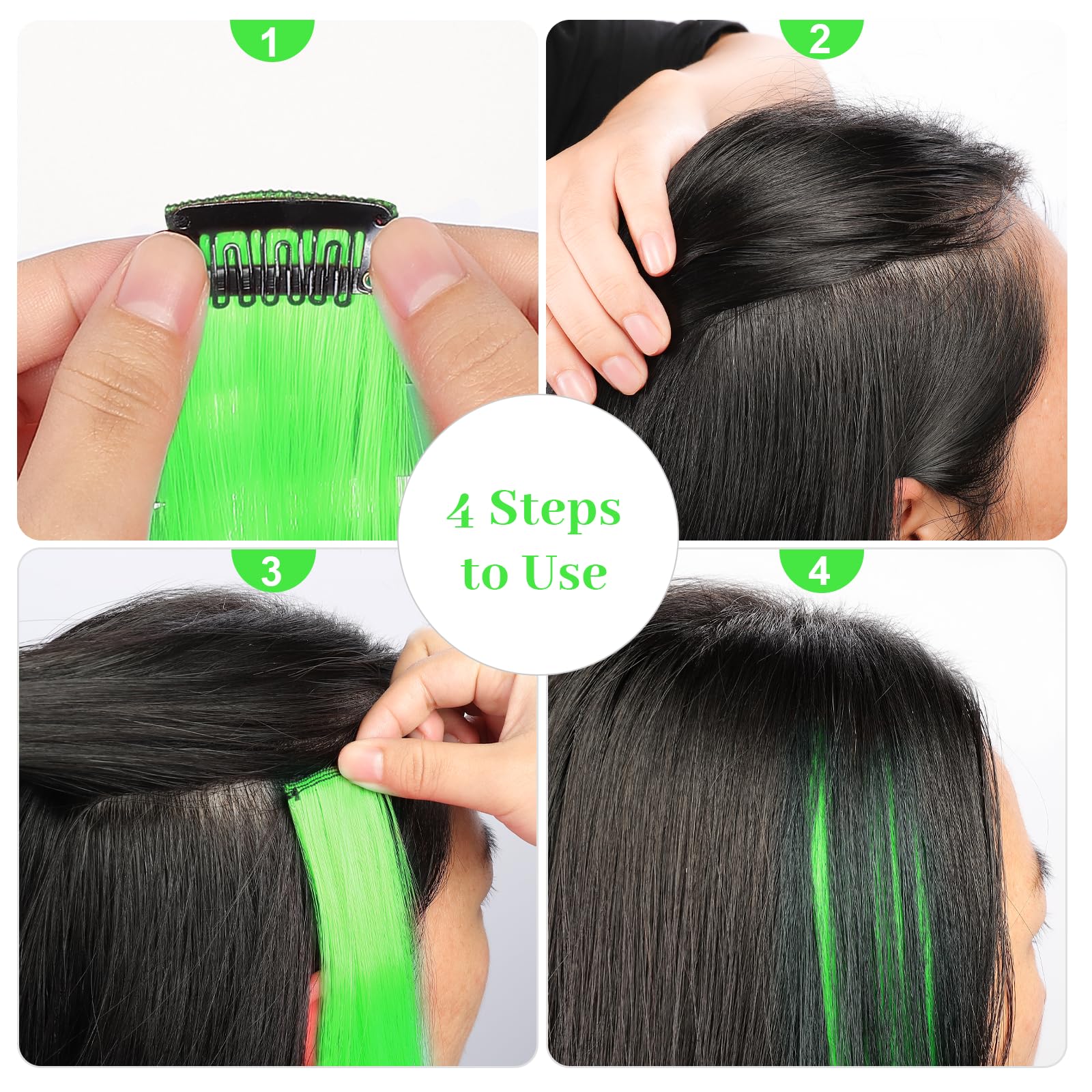 1

2

4 Steps to Use

3

4