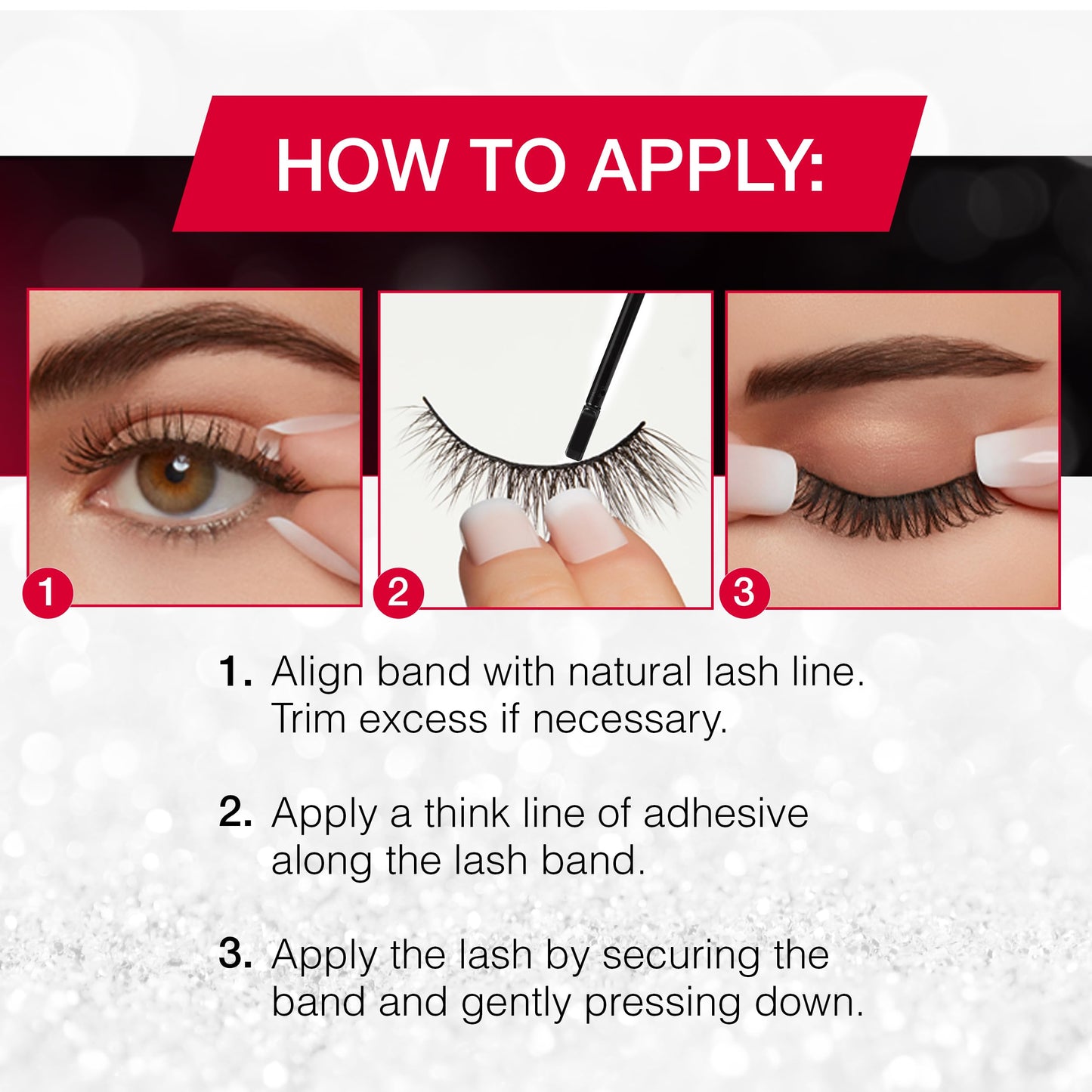 HOW TO APPLY:

1

2

3

1. Align band with natural lash line. Trim excess if necessary.

2. Apply a think line of adhesive along the lash band.

3. Apply the lash by securing the band and gently pressing down.