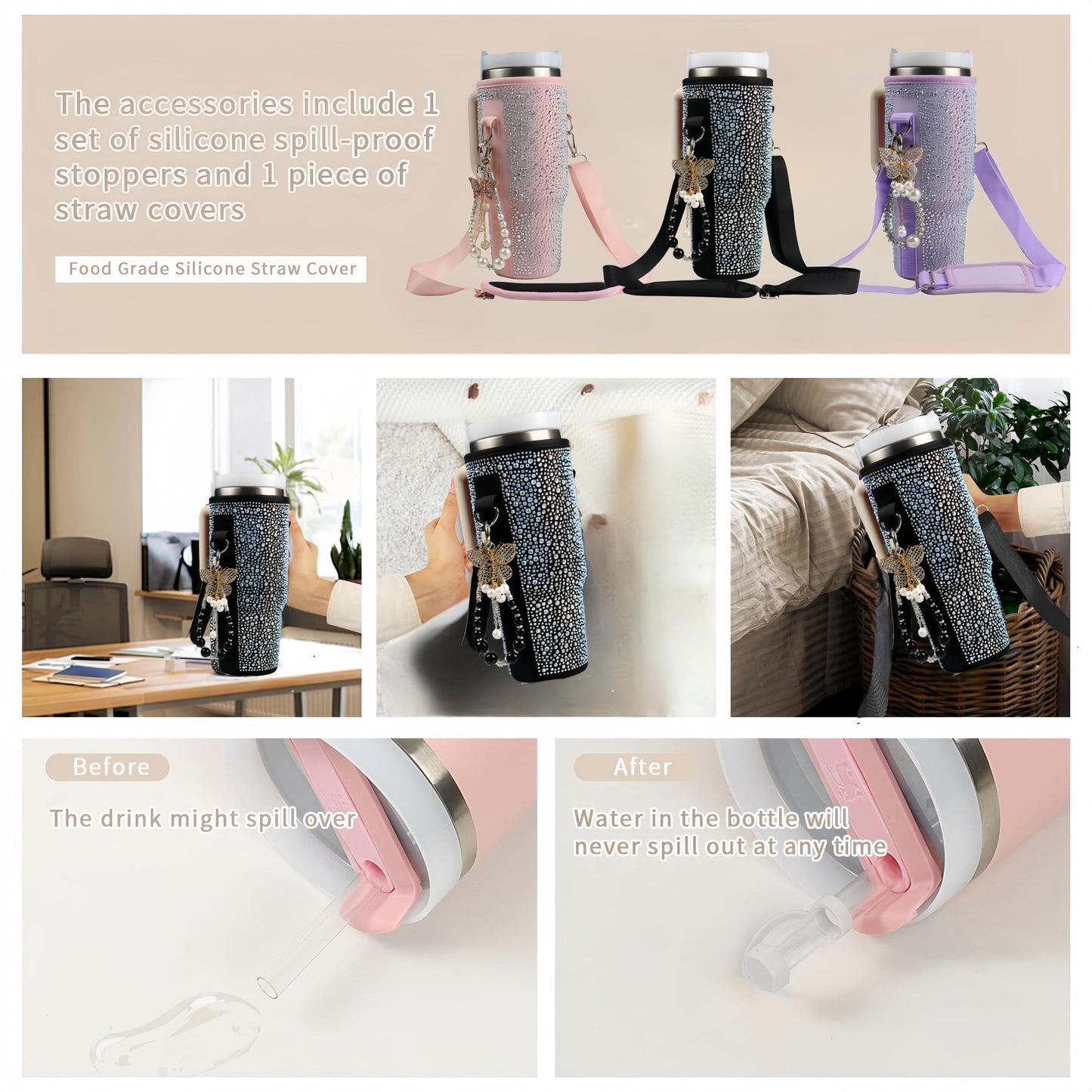 The accessories include 1 set of silicone spill-proof stoppers and 1 piece of straw covers

Food Grade Silicone Straw Cover

Before

The drink might spill over

After

Water in the bottle will never spill out at any time