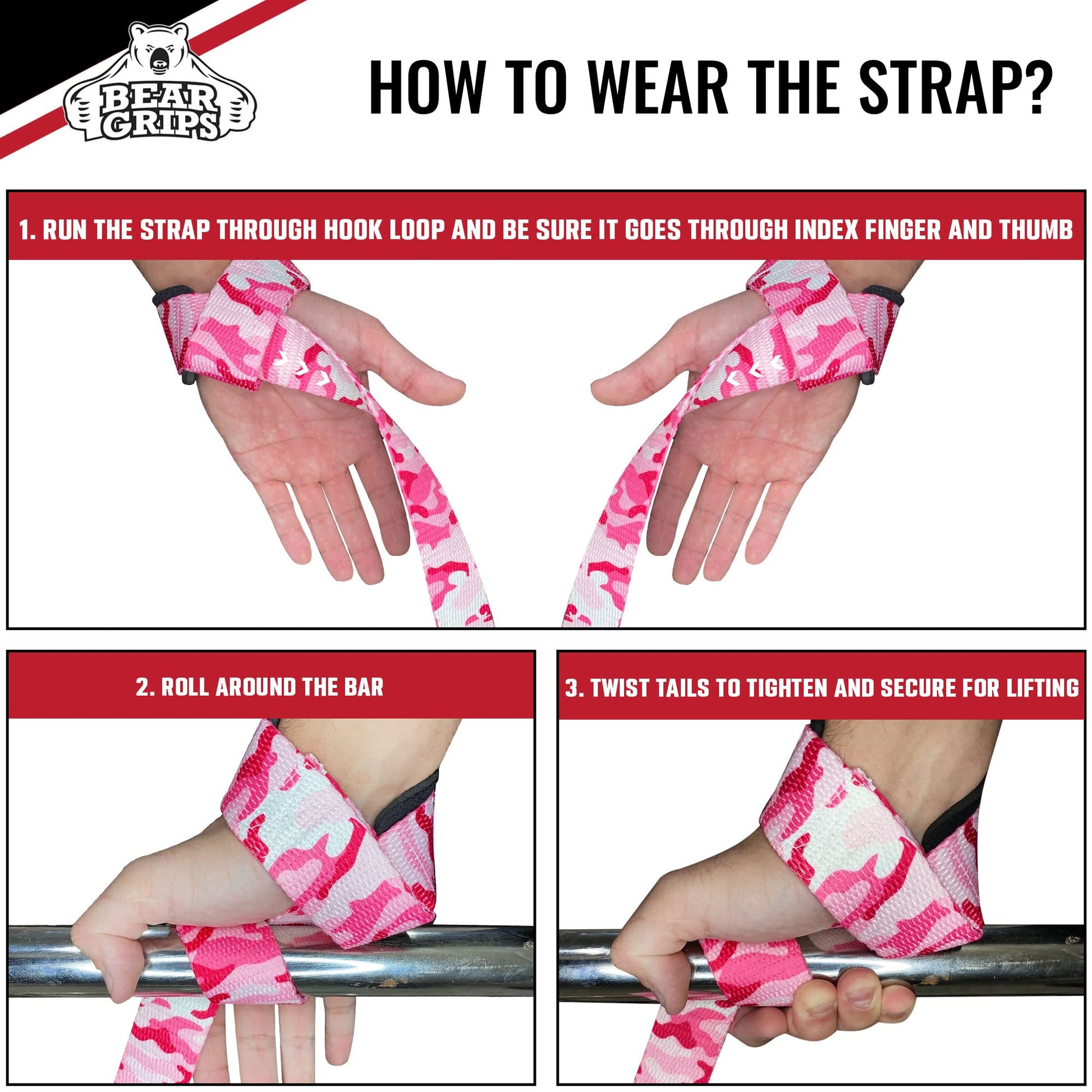 BEAR GRIPS

HOW TO WEAR THE STRAP?

1. RUN THE STRAP THROUGH HOOK LOOP AND BE SURE IT GOES THROUGH INDEX FINGER AND THUMB

2. ROLL AROUND THE BAR

3. TWIST TAILS TO TIGHTEN AND SECURE FOR LIFTING