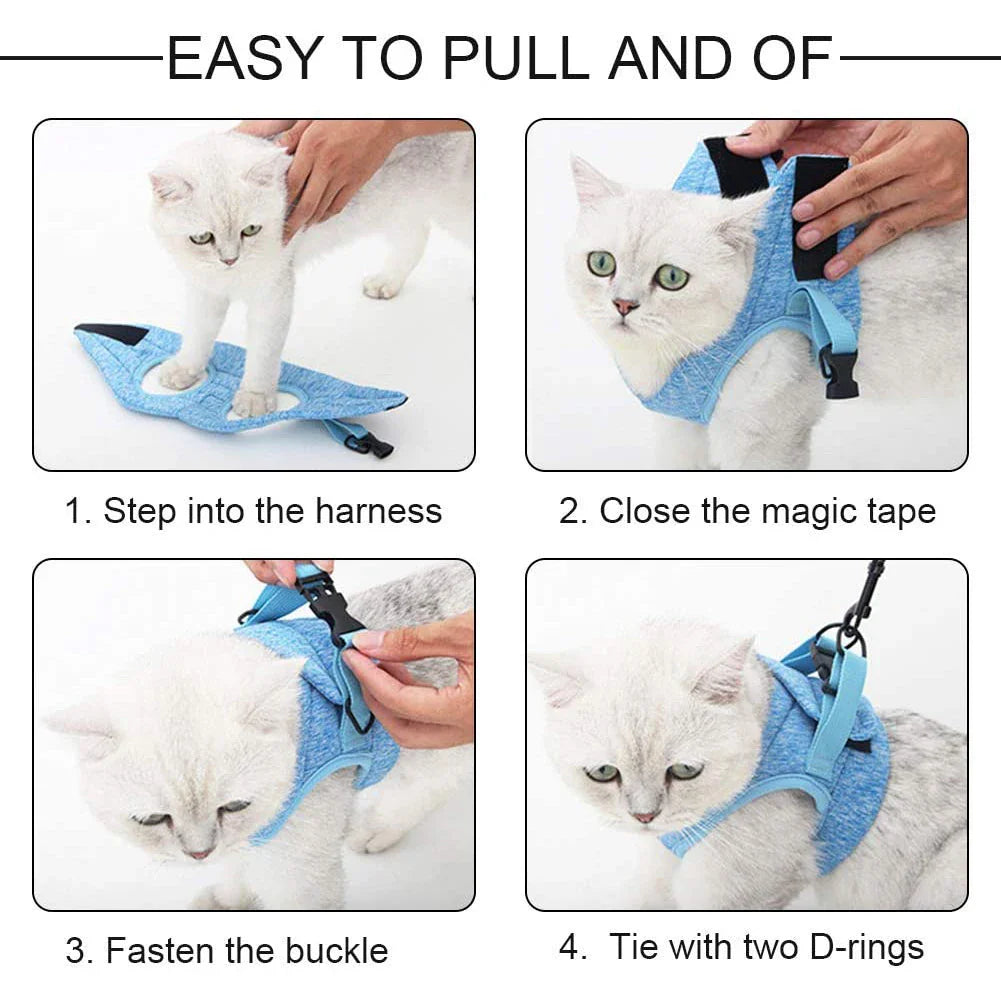 EASY TO PULL AND OF

1. Step into the harness

2. Close the magic tape

3. Fasten the buckle

4. Tie with two D-rings