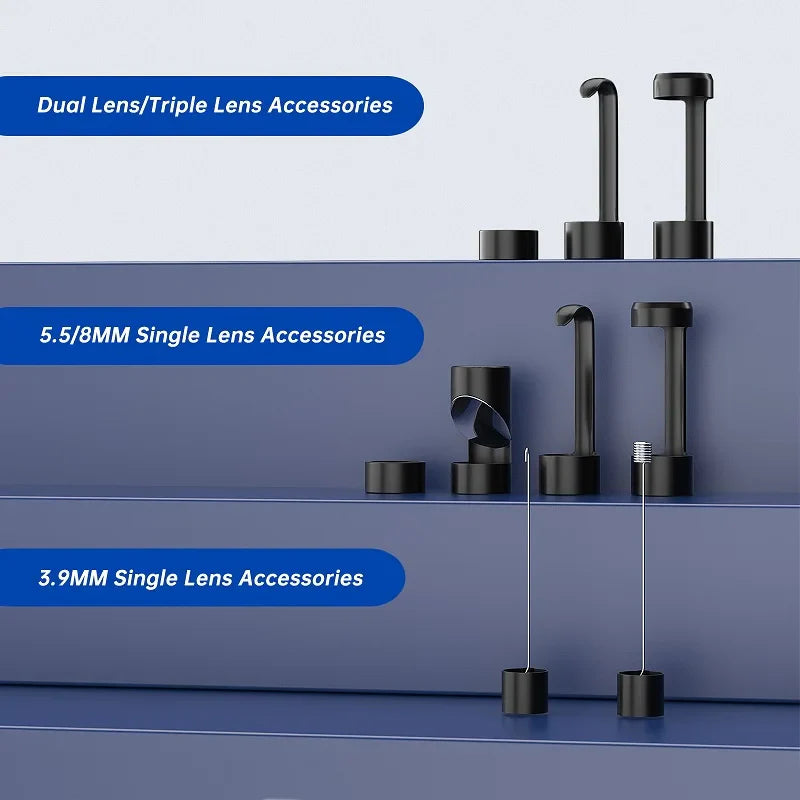 Dual Lens/Triple Lens Accessories

5.5/8MM Single Lens Accessories

3.9MM Single Lens Accessories