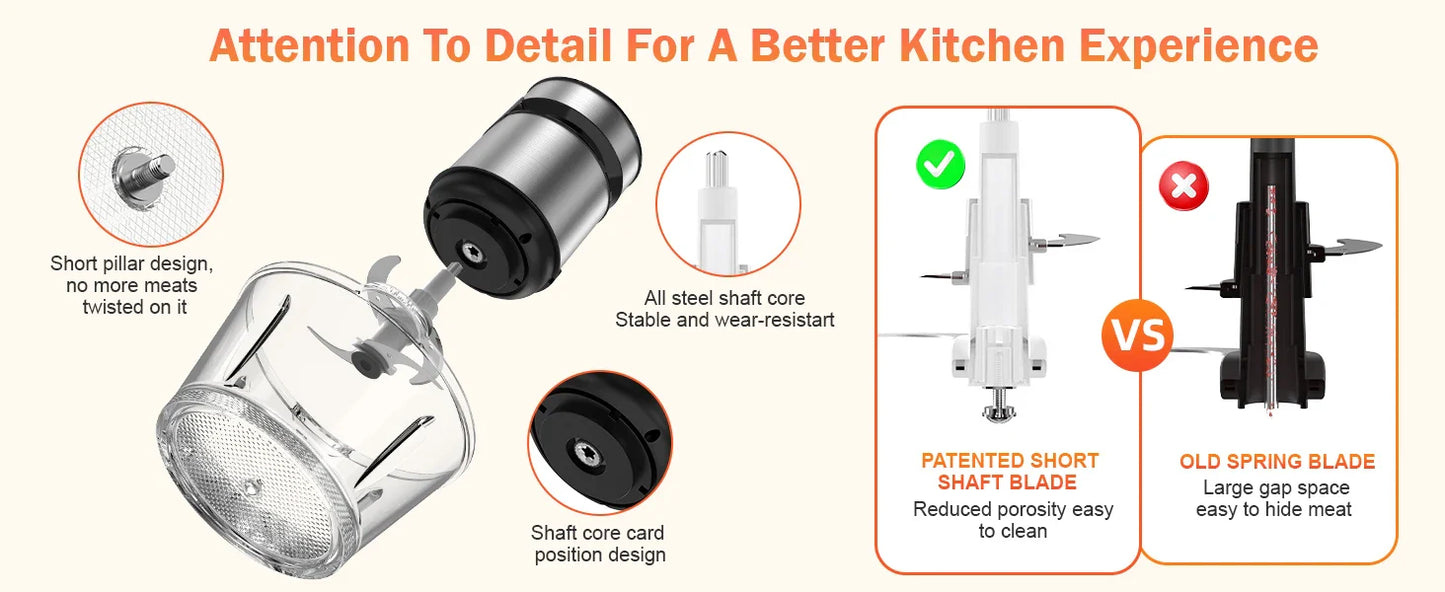 Attention To Detail For A Better Kitchen Experience

Short pillar design, no more meats twisted on it

All steel shaft core Stable and wear-resistart

Shaft core card position design

PATENTED SHORT SHAFT BLADE

Reduced porosity easy to clean

VS

OLD SPRING BLADE

Large gap space easy to hide meat