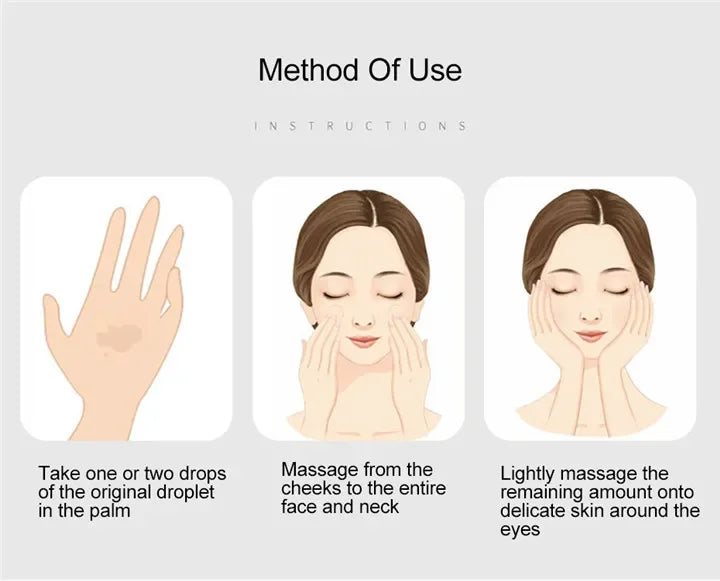 Method Of Use

INSTRUCTIONS

Take one or two drops of the original droplet in the palm

Massage from the cheeks to the entire face and neck

Lightly massage the remaining amount onto delicate skin around the eyes